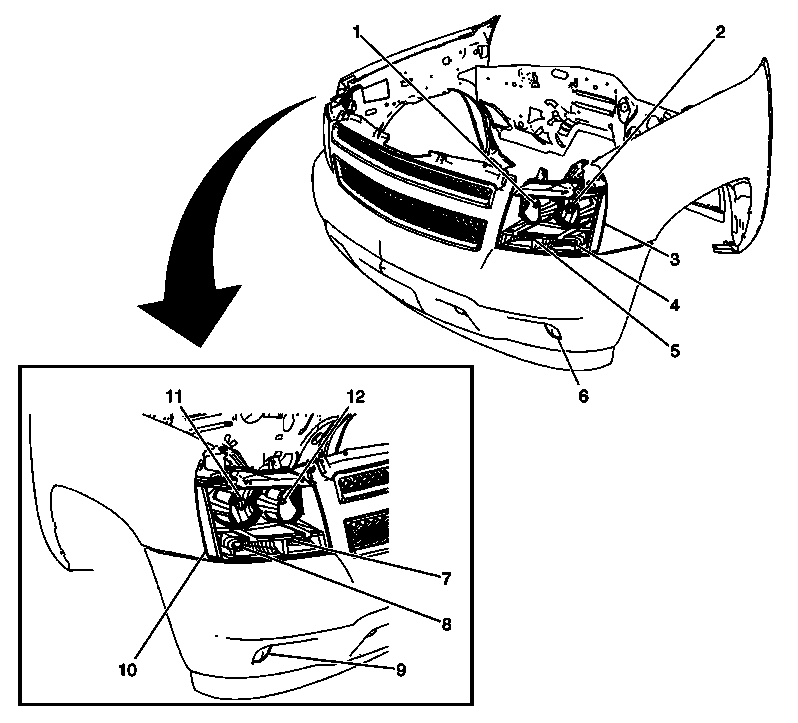 1
2
3
4
5
6
11
12
7
8
10
9