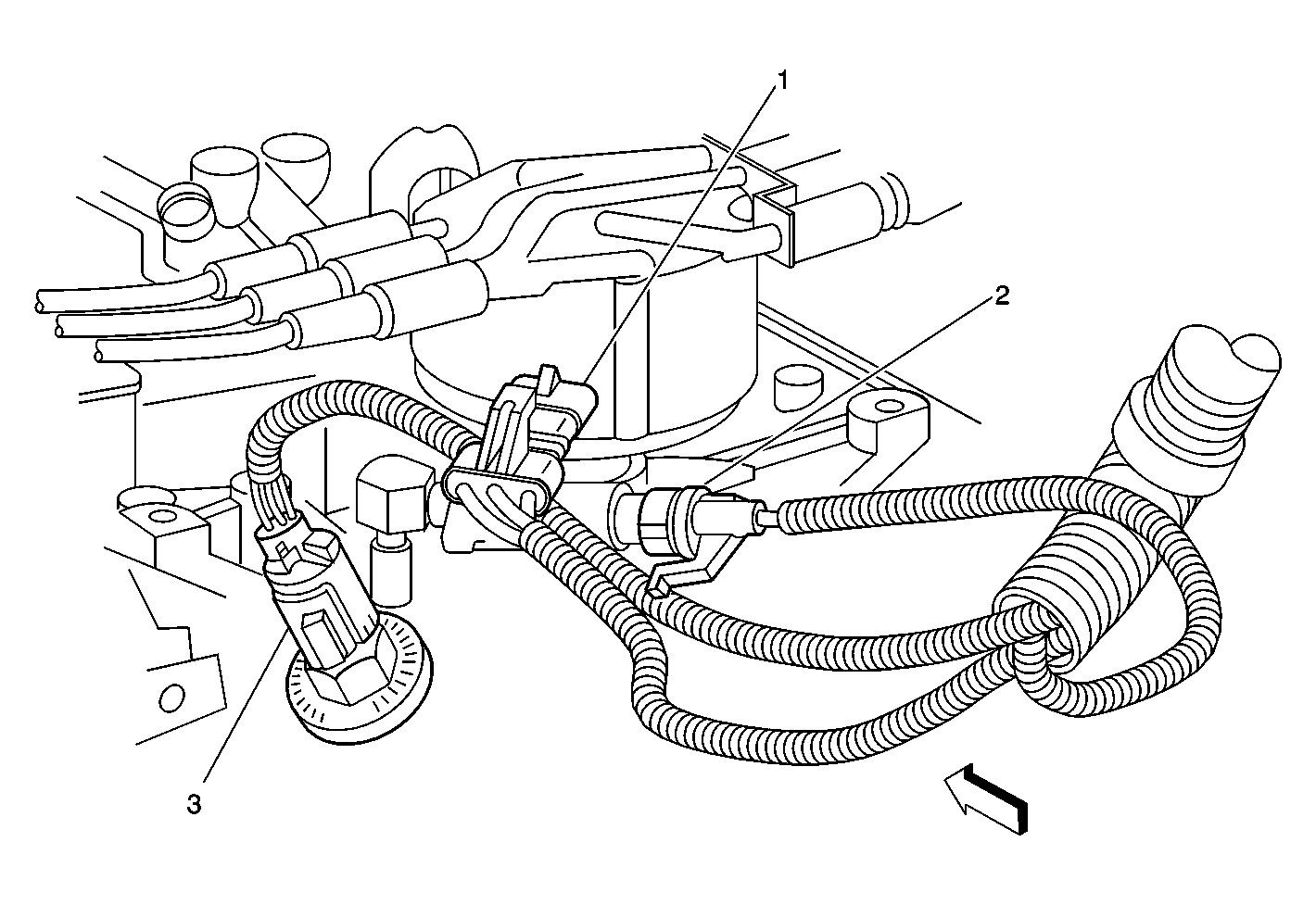 1
2
3