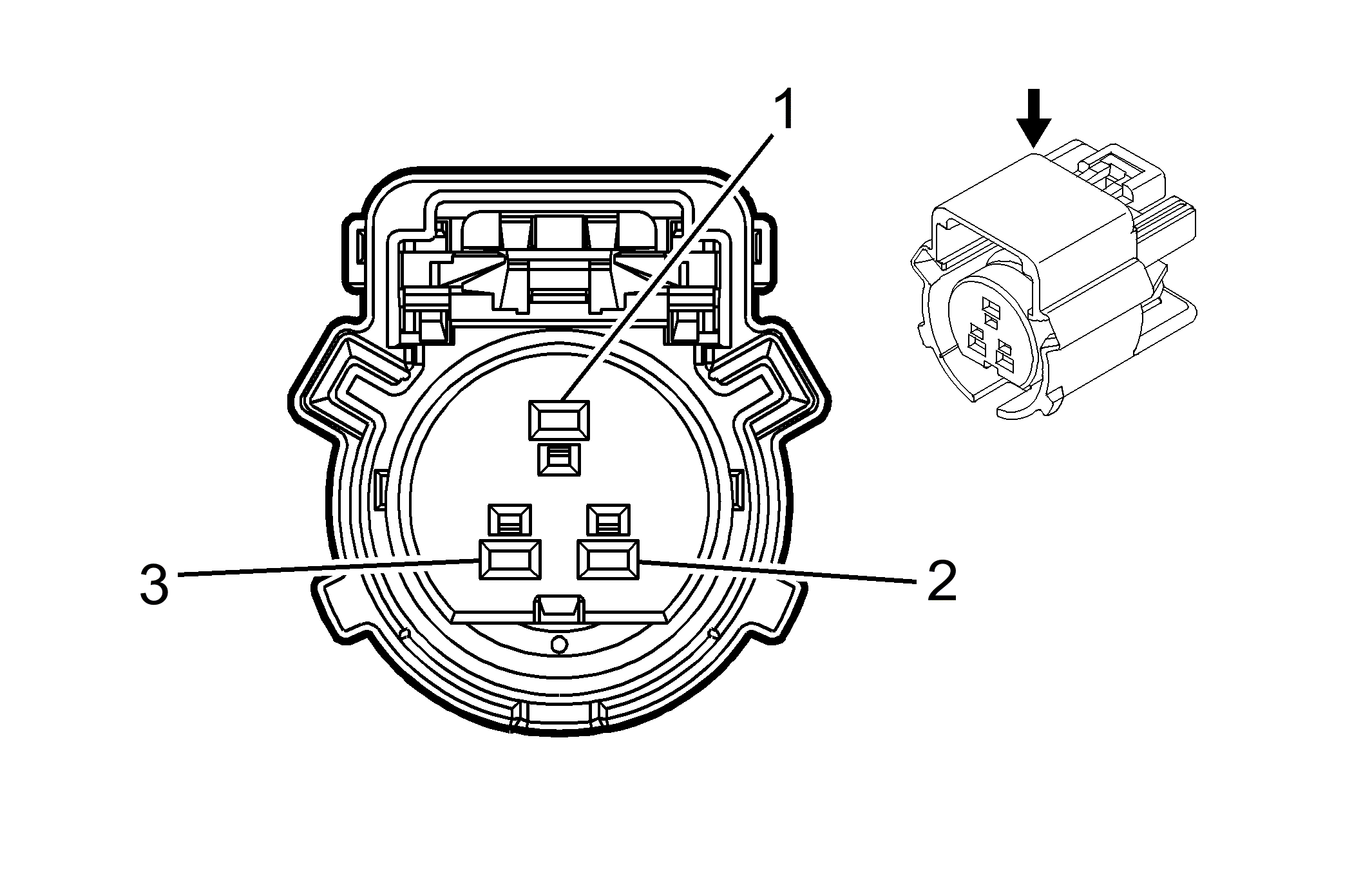 1
3
2