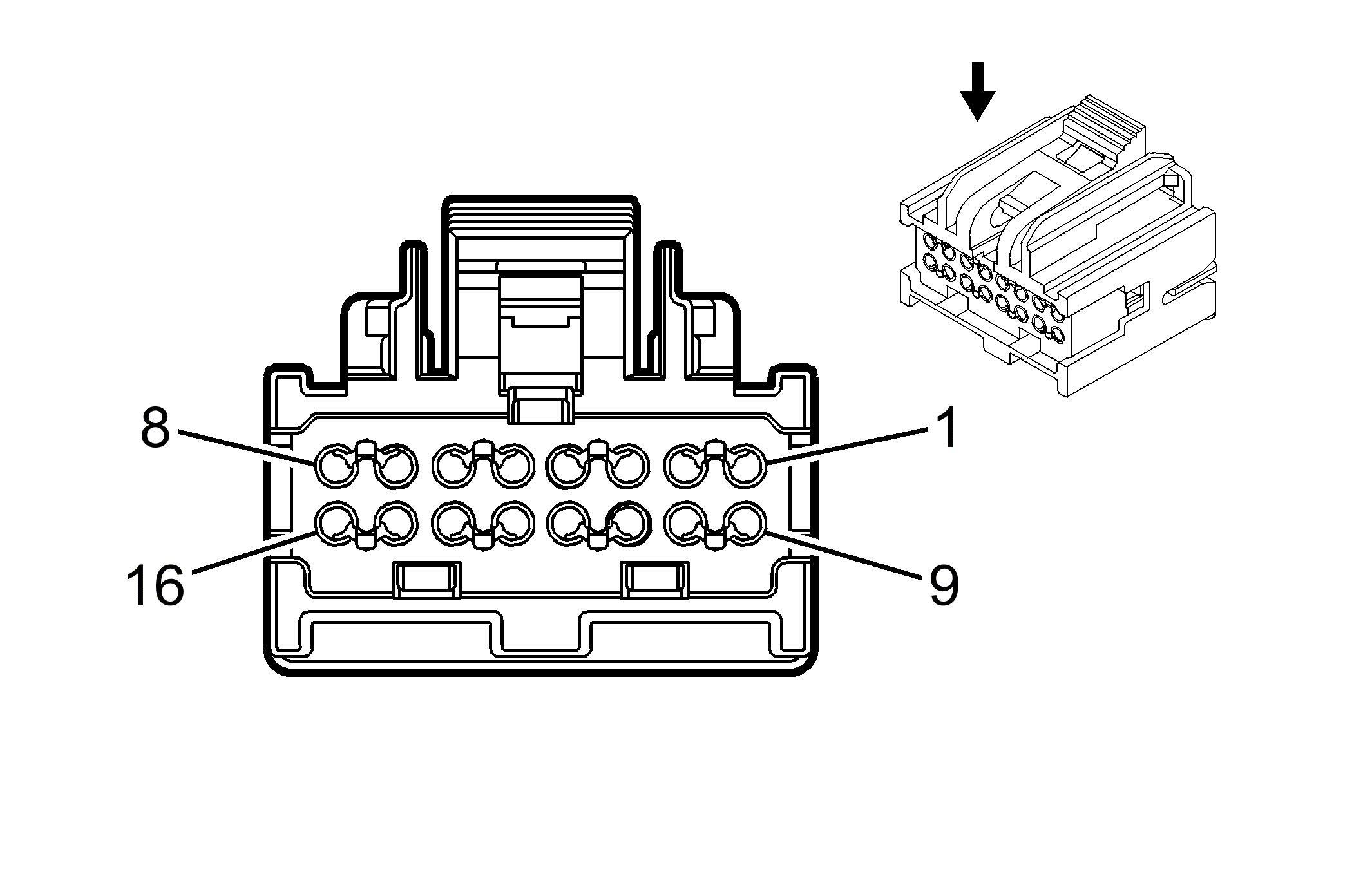 8
1
16
9