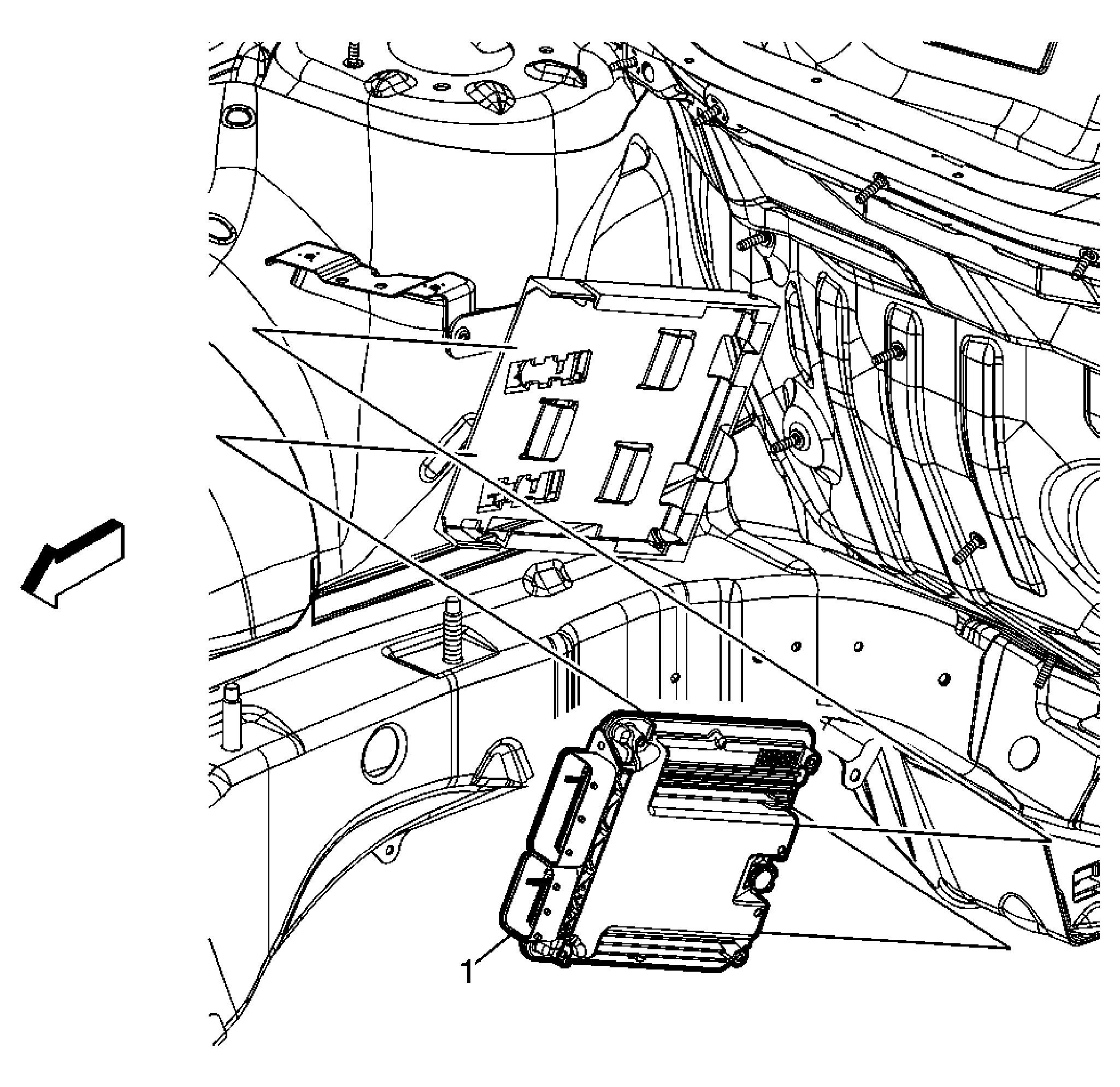 1