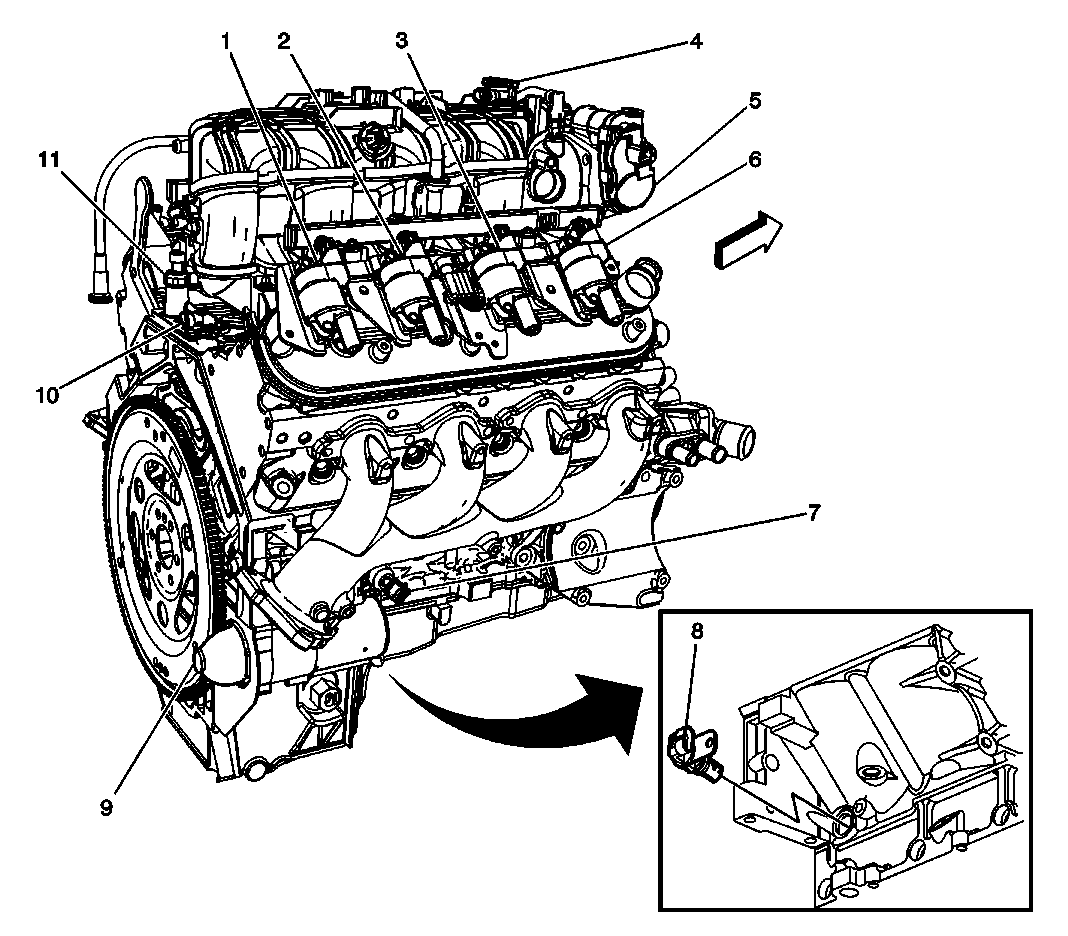 1
2
3
4
5
6
11
10
7
8
9