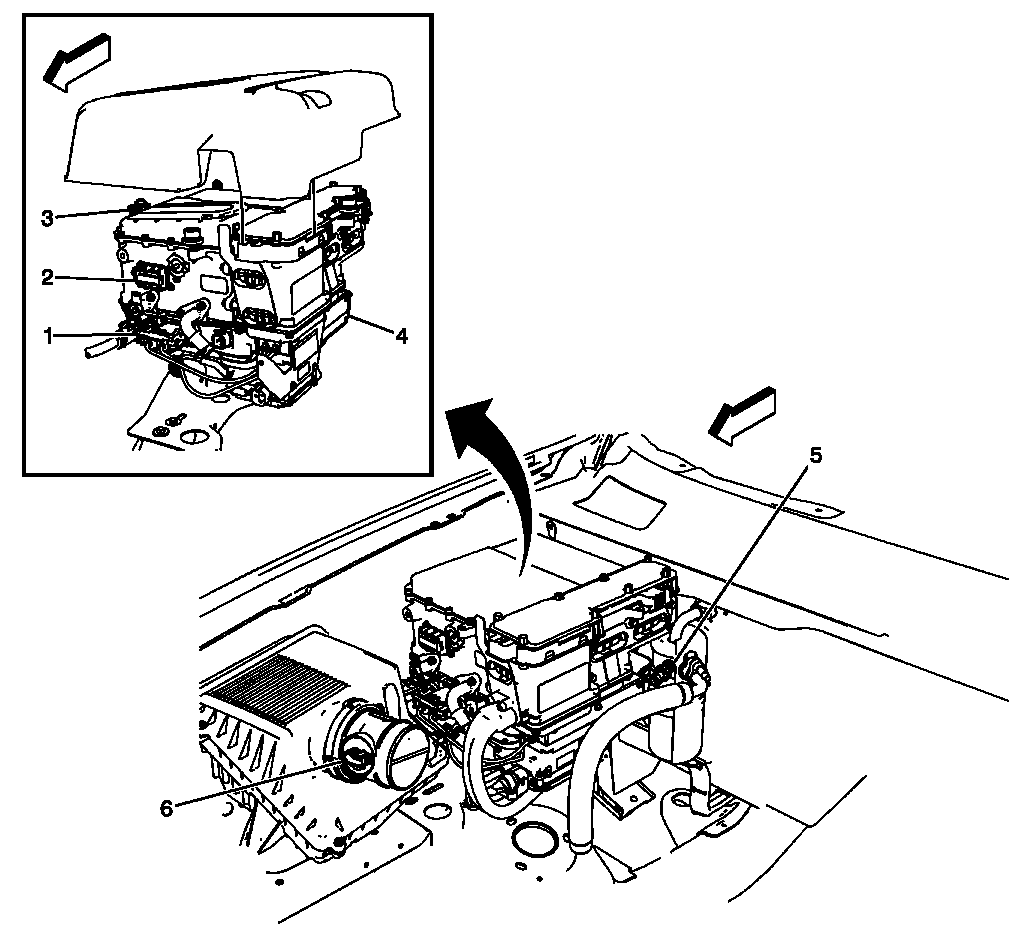 3
2
1
4
5
6