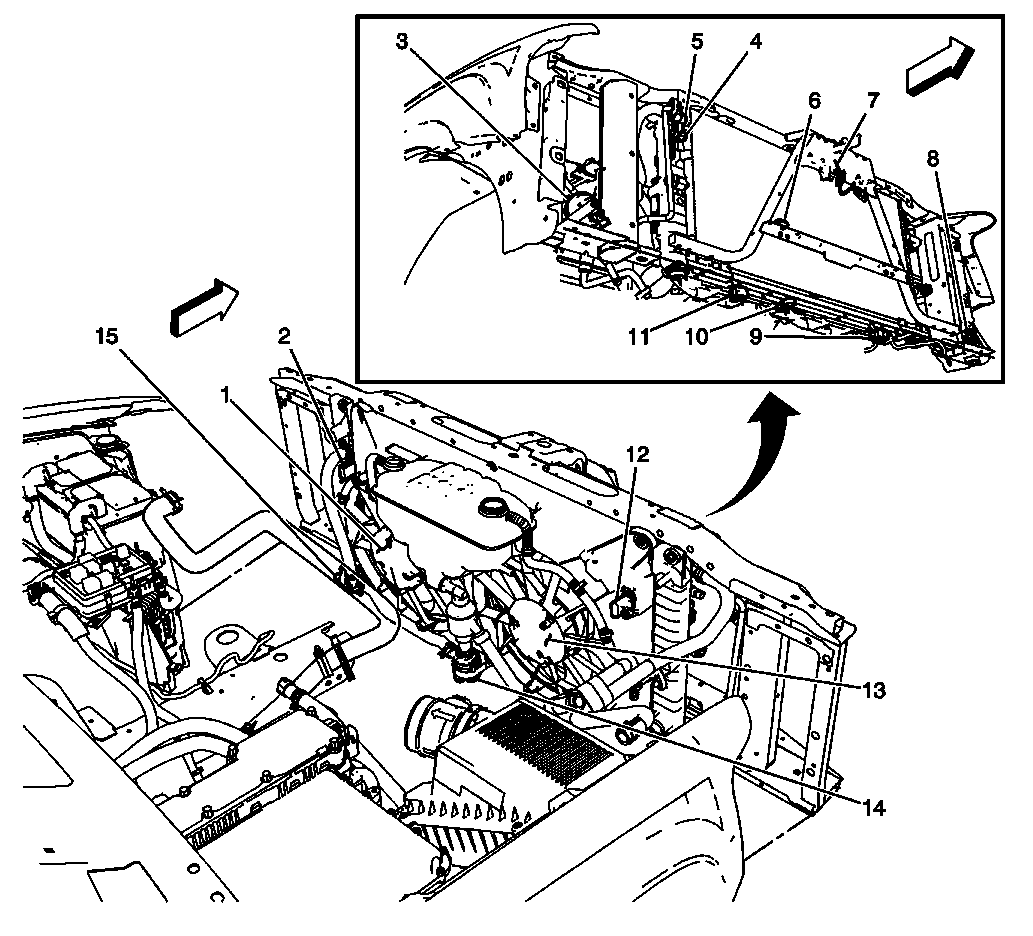 3
5
4
6
7
8
11
10
9
15
2
1
12
13
14