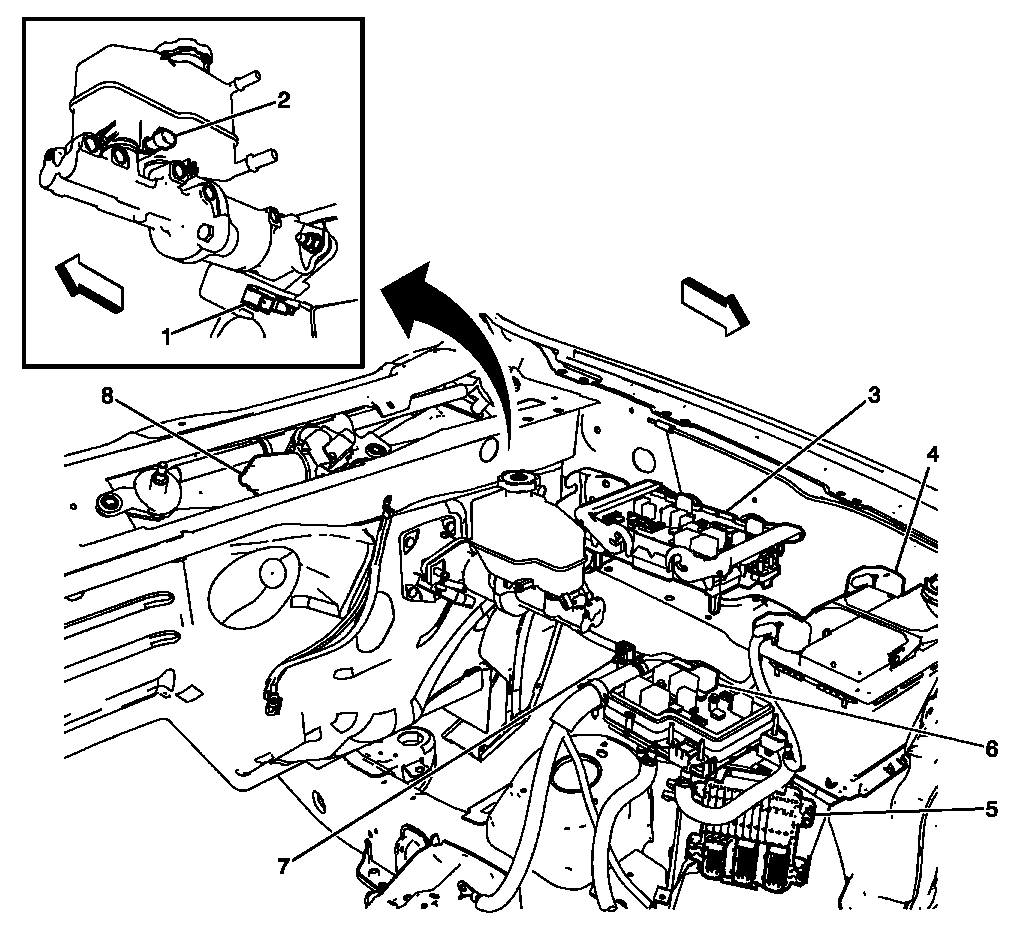 2
1
8
3
4
6
5
7