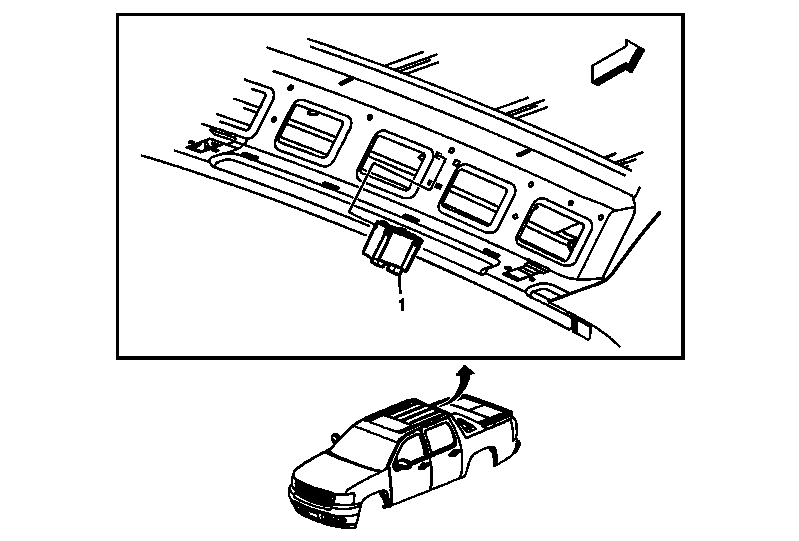 1