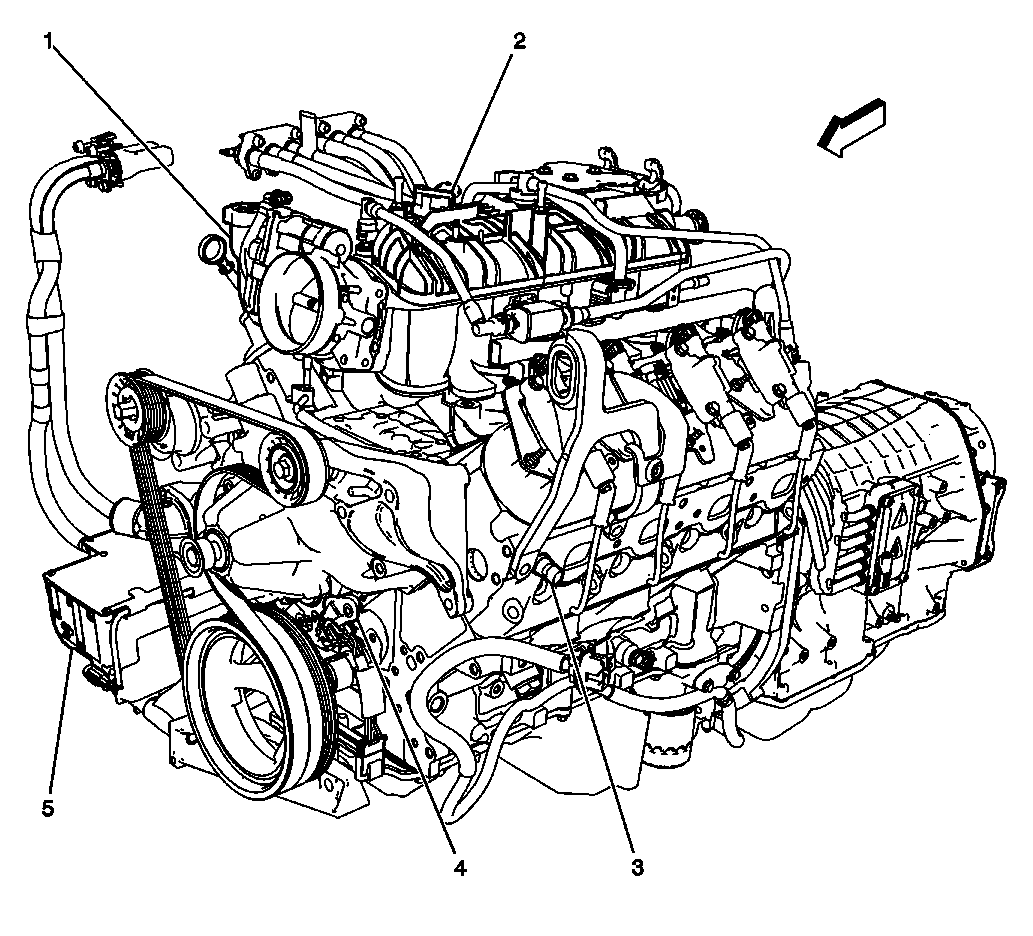 1
2
5
4
3