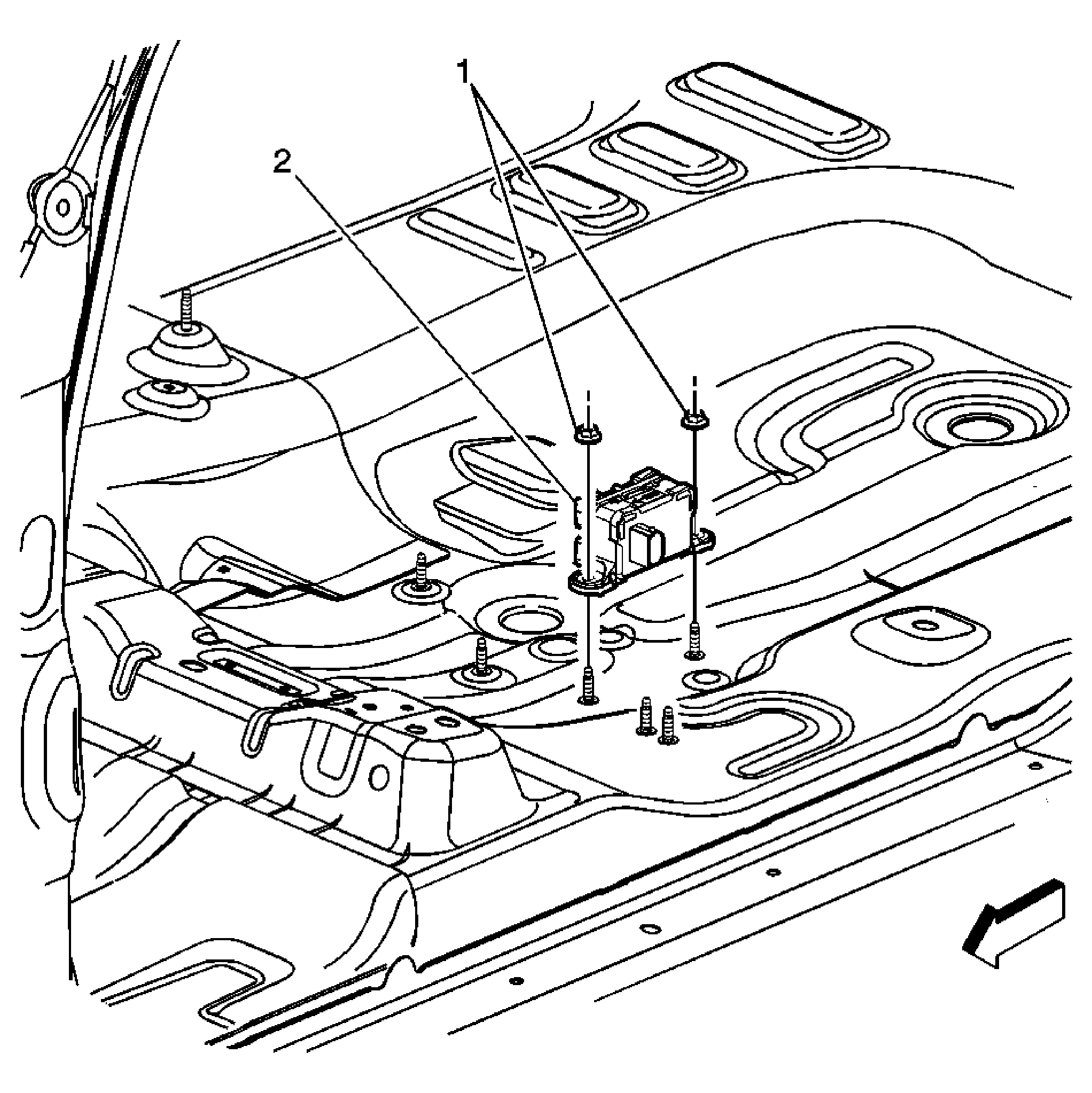 1
2