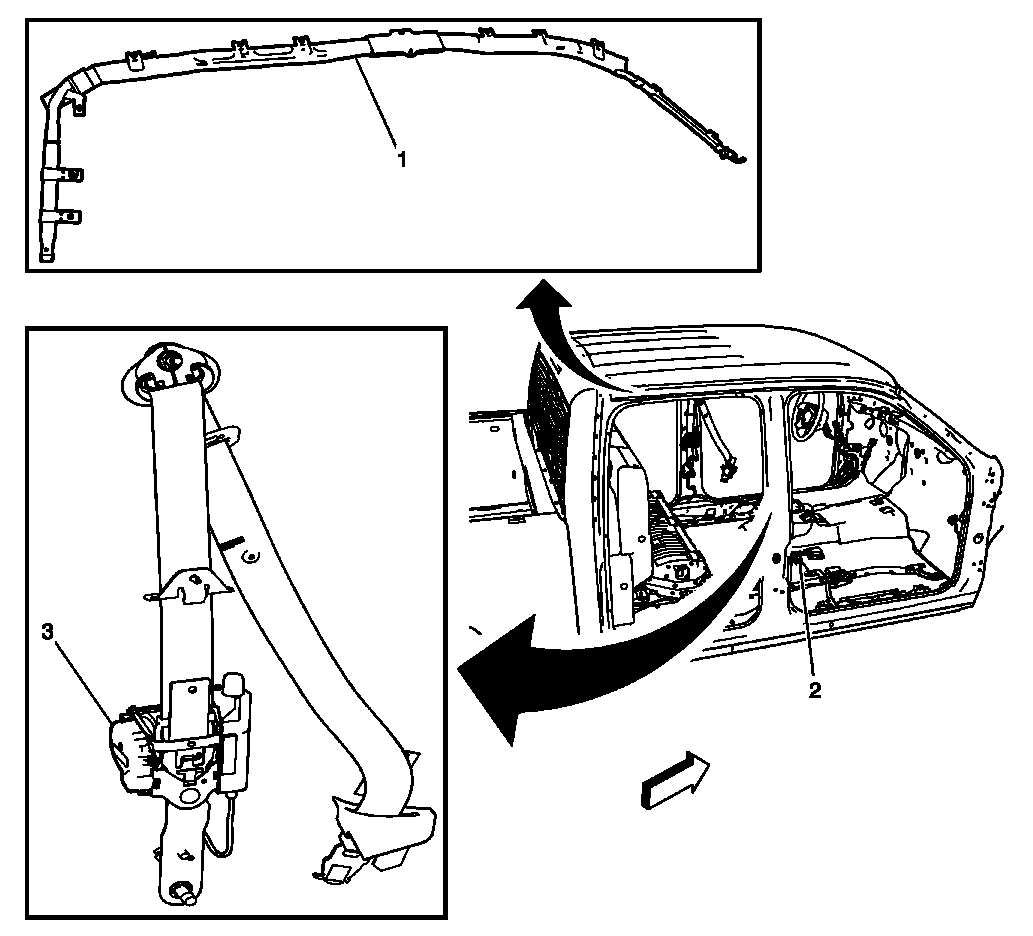 1

3

2