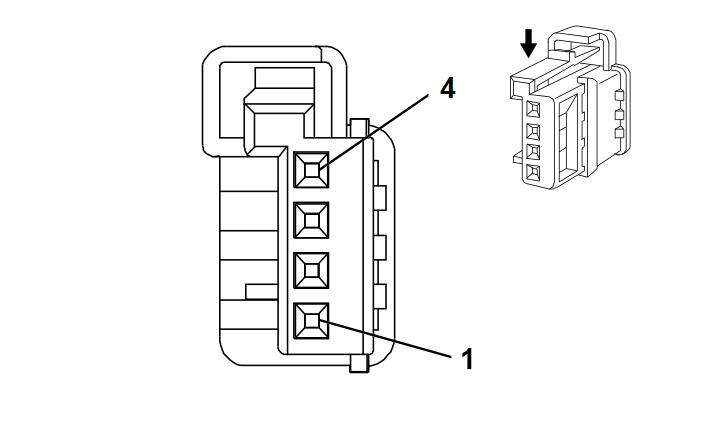 4

1