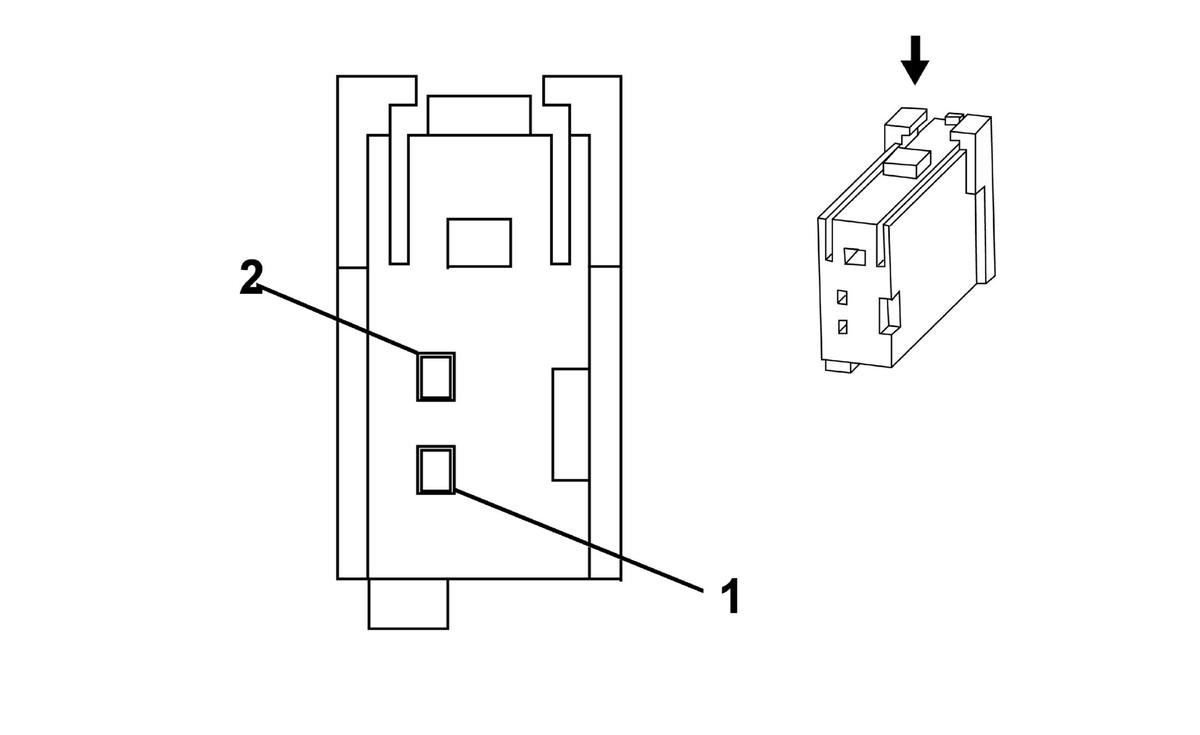 2
1