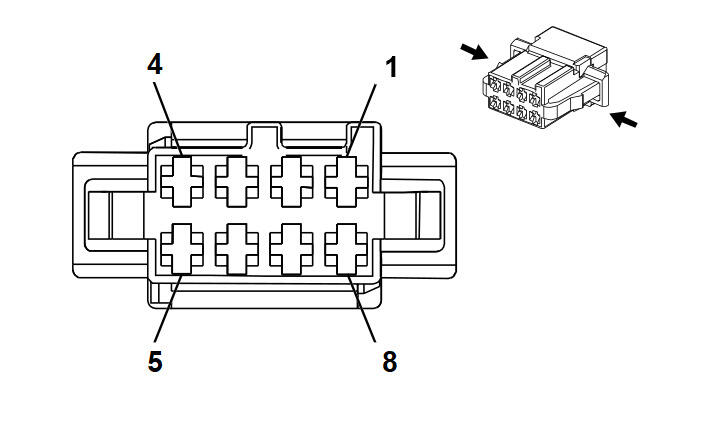 4
1
5
8