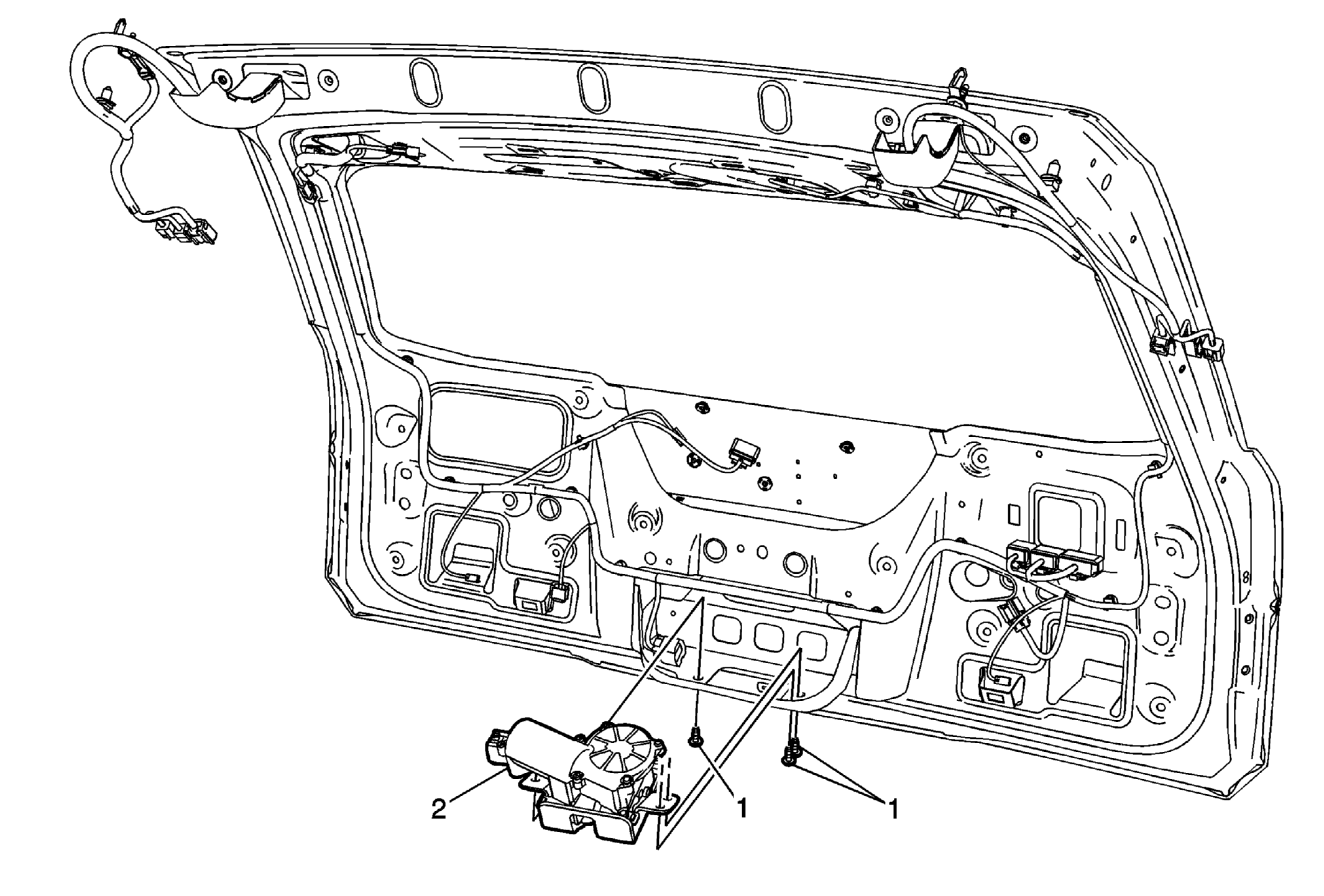 2
1
1