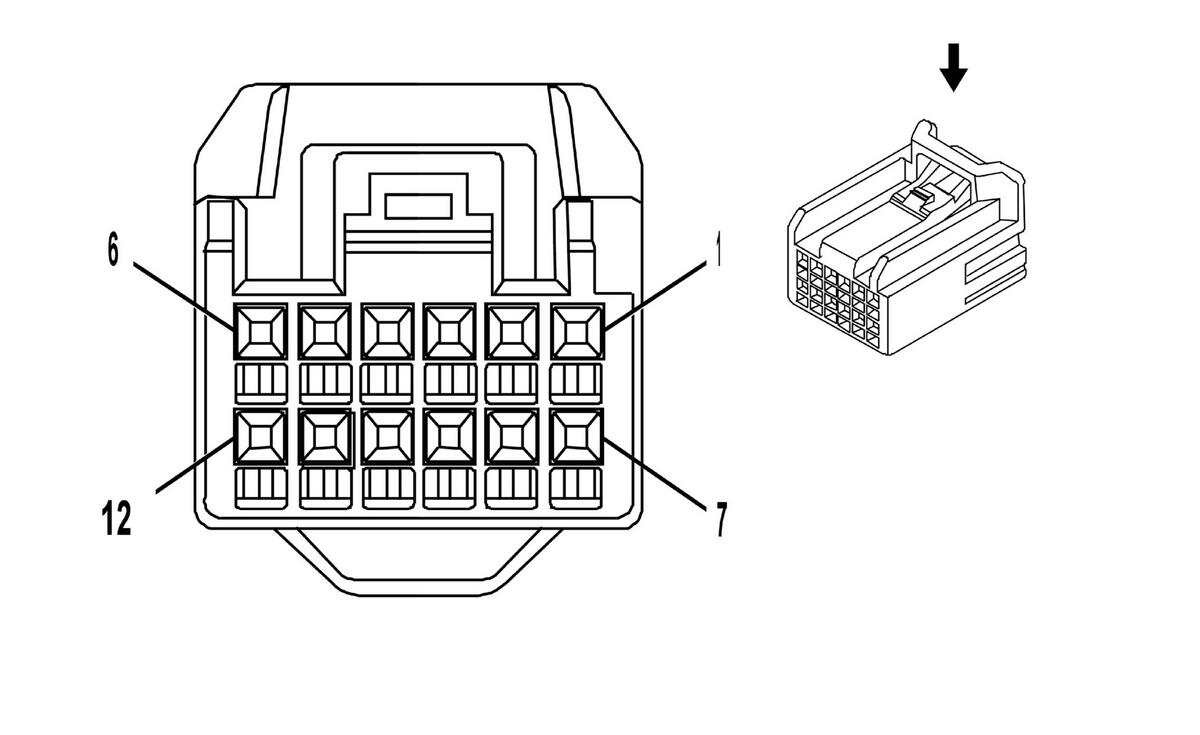 6
1
12
7