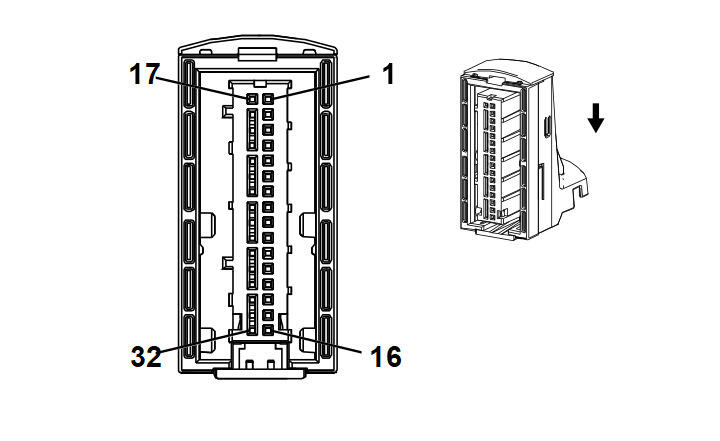 17
1
32
16