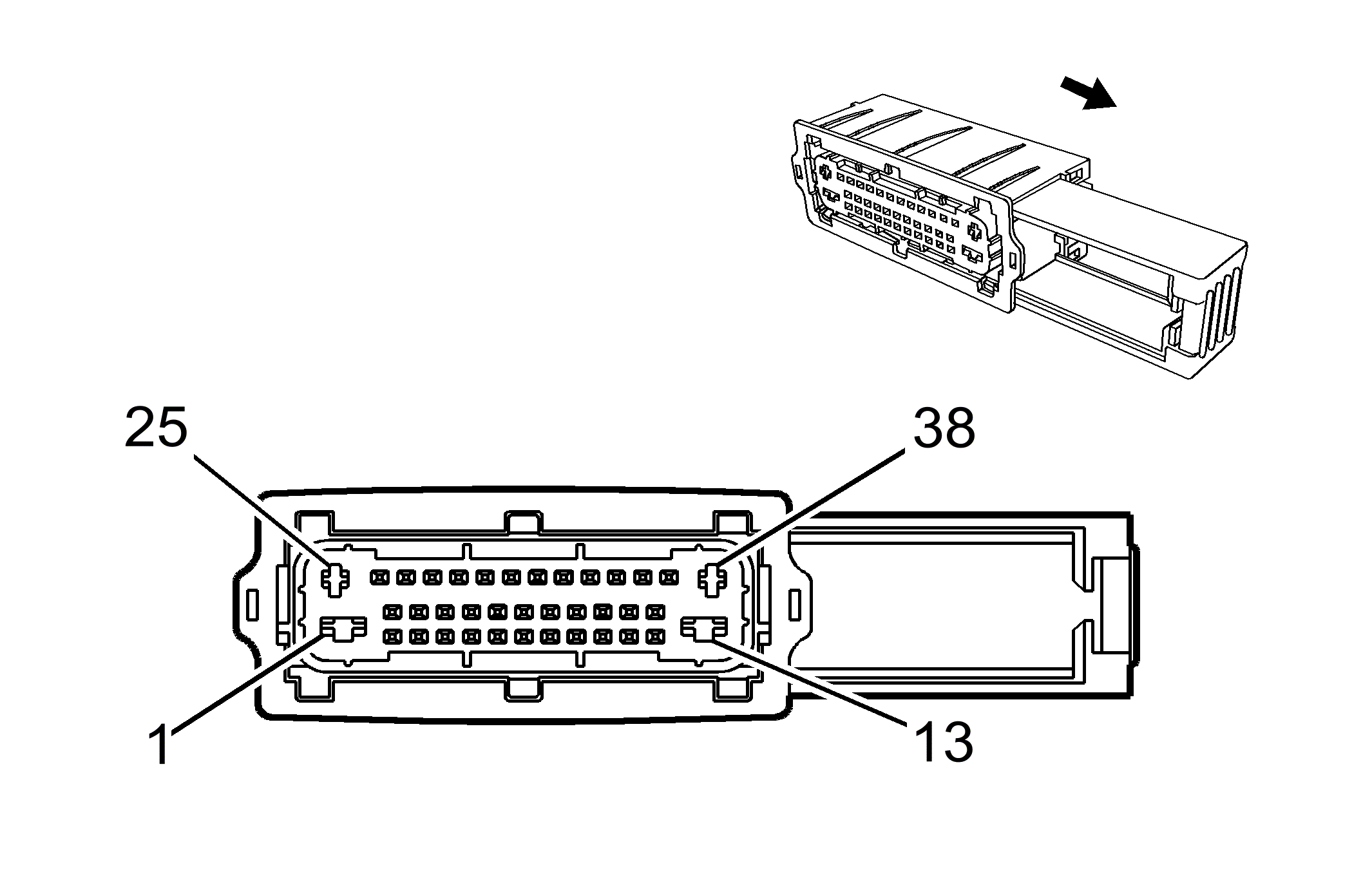 25

38

1

13