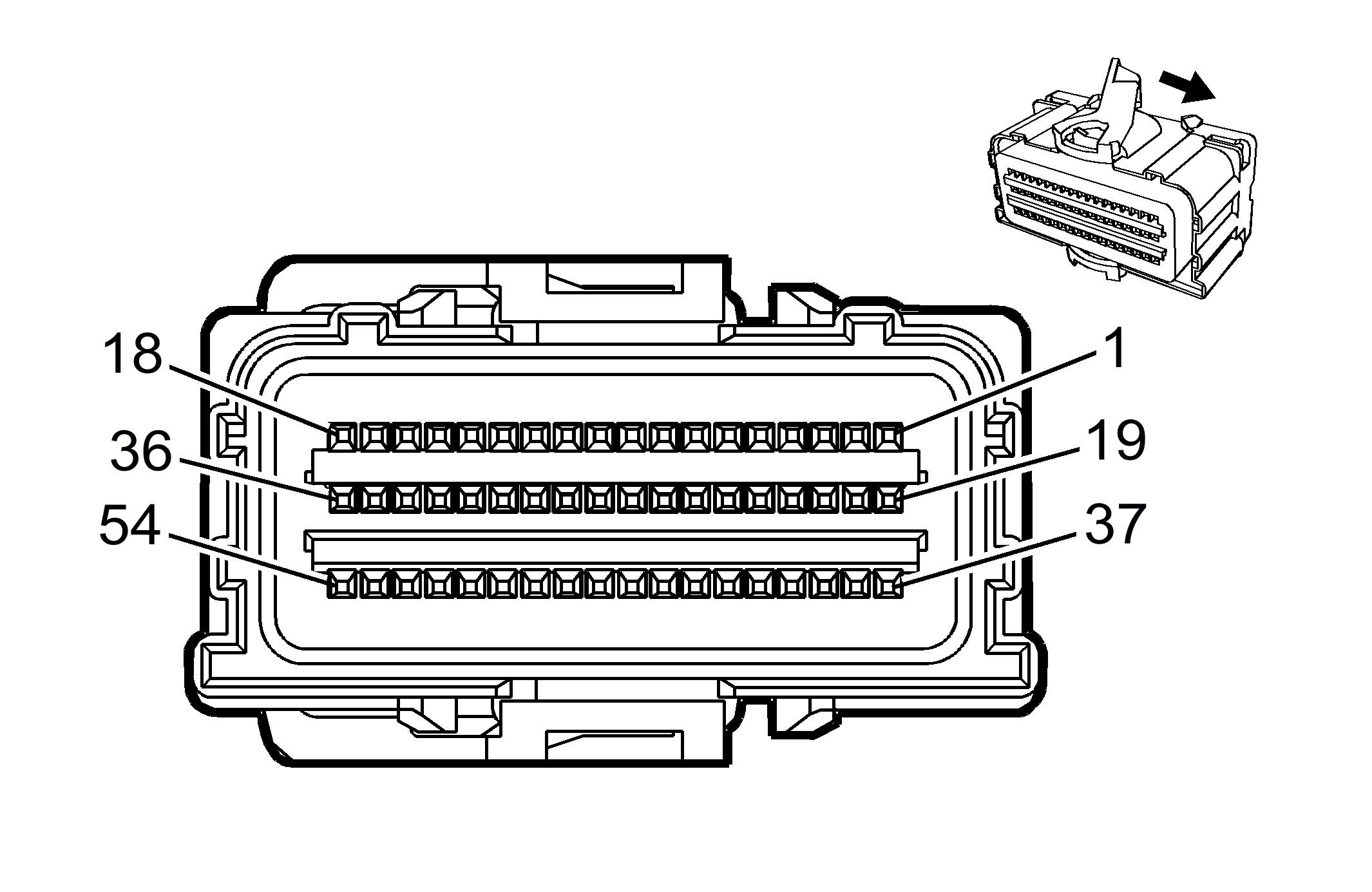 18
1
36
19
54
37