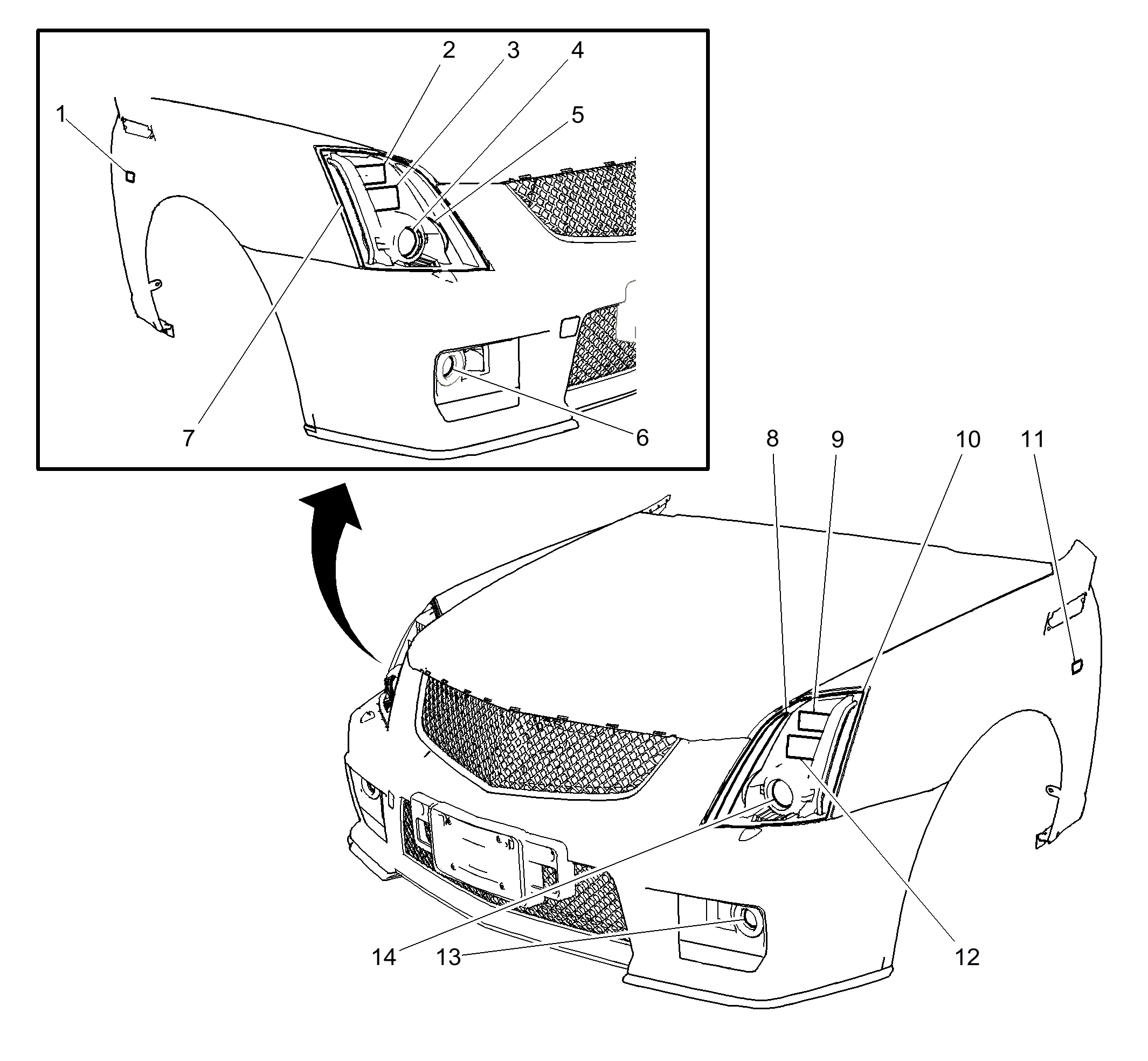 2 3 4

1

5

7

6

8 9 10 11

14 13 12