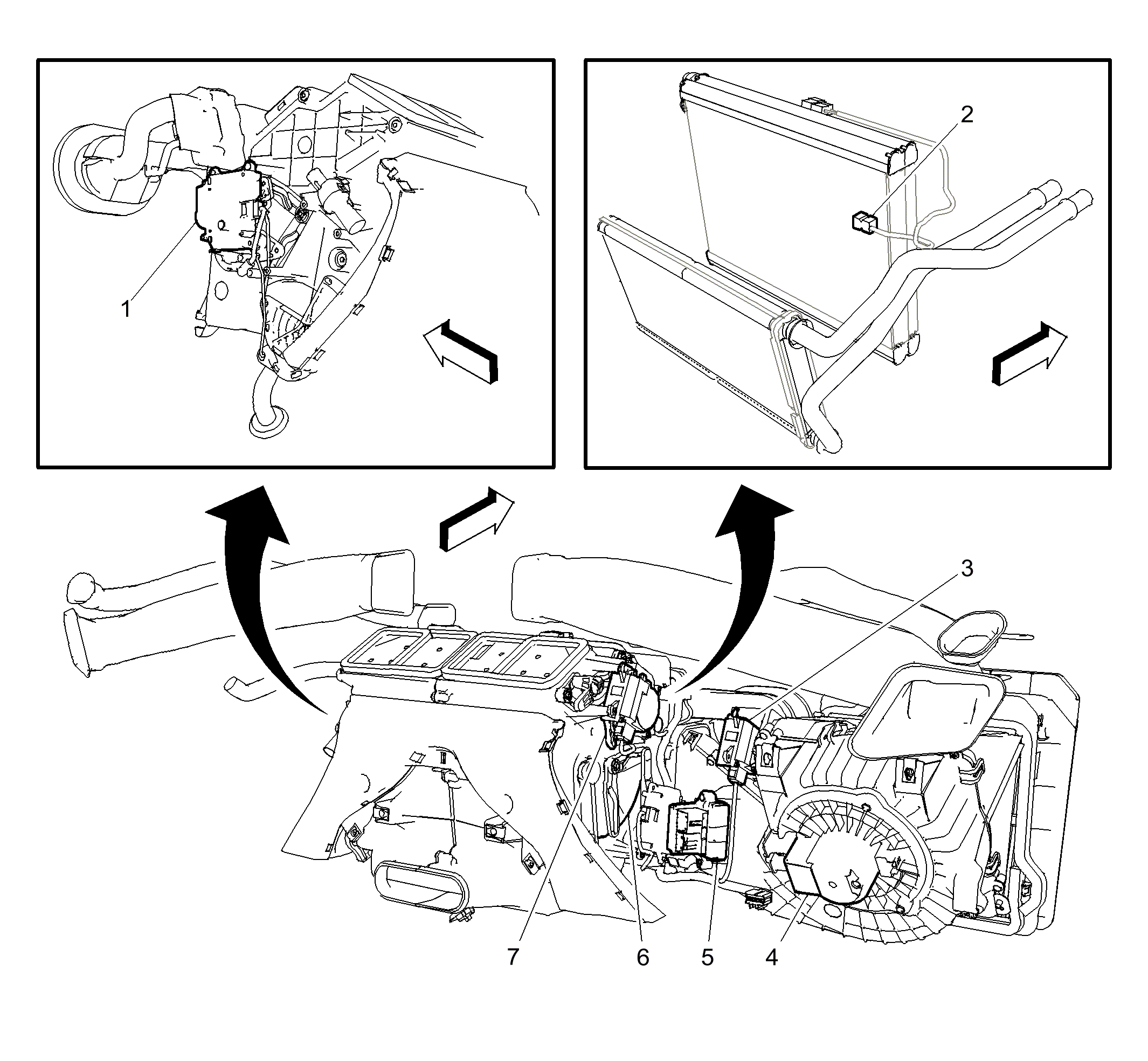 1

2

3

7

6

5

4