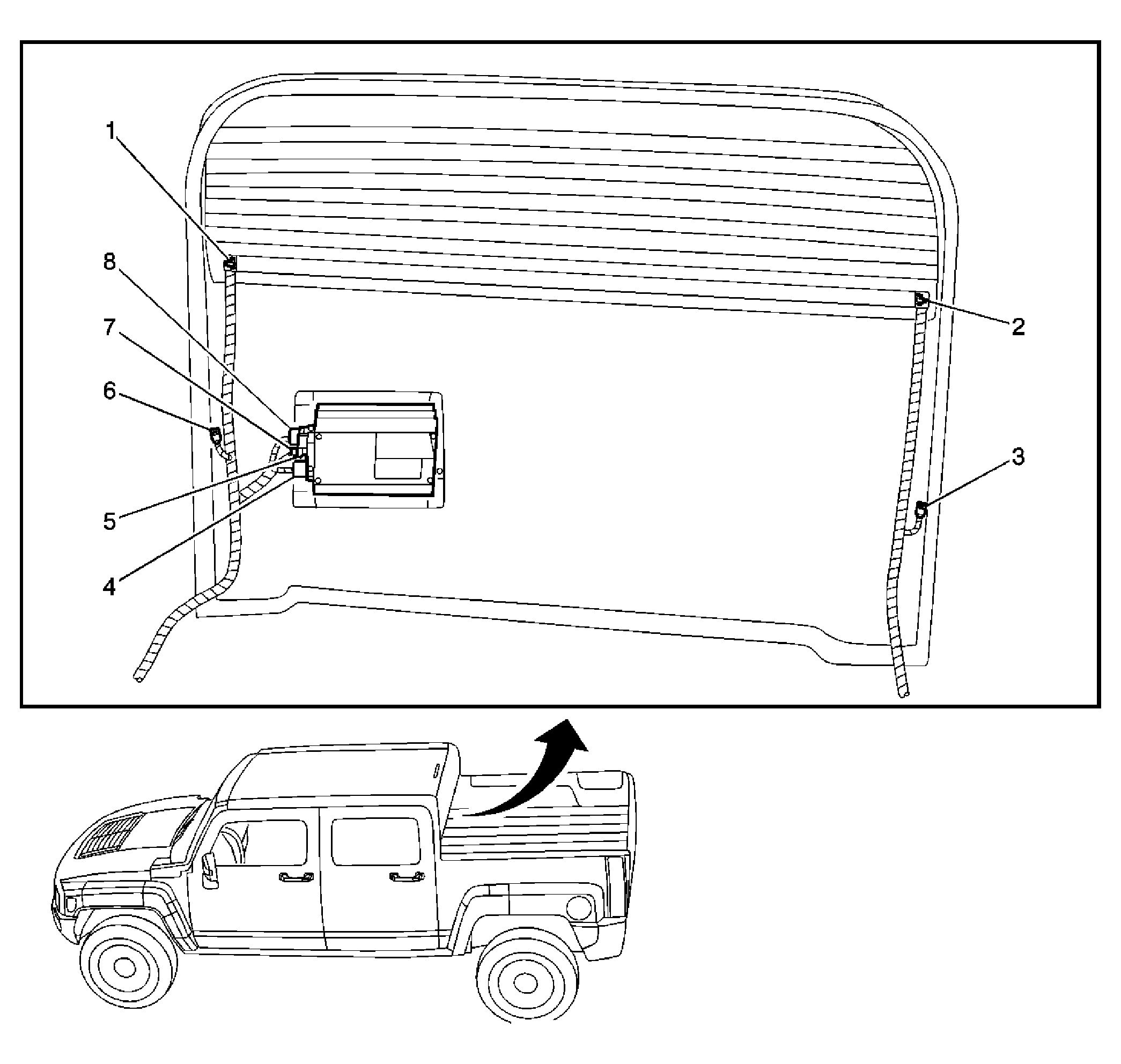 1
8
7
6
5
4
2
3