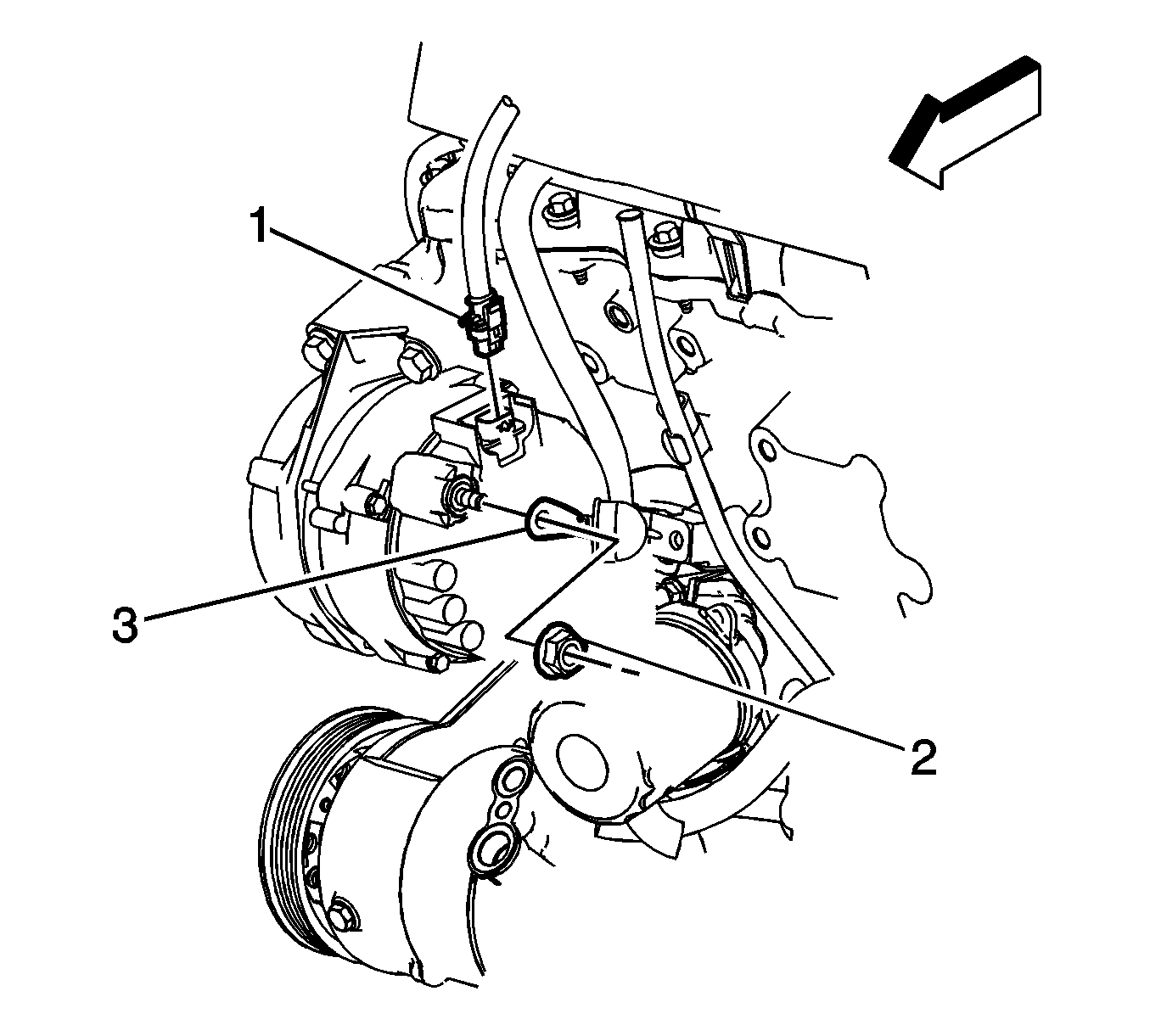 1
3
2