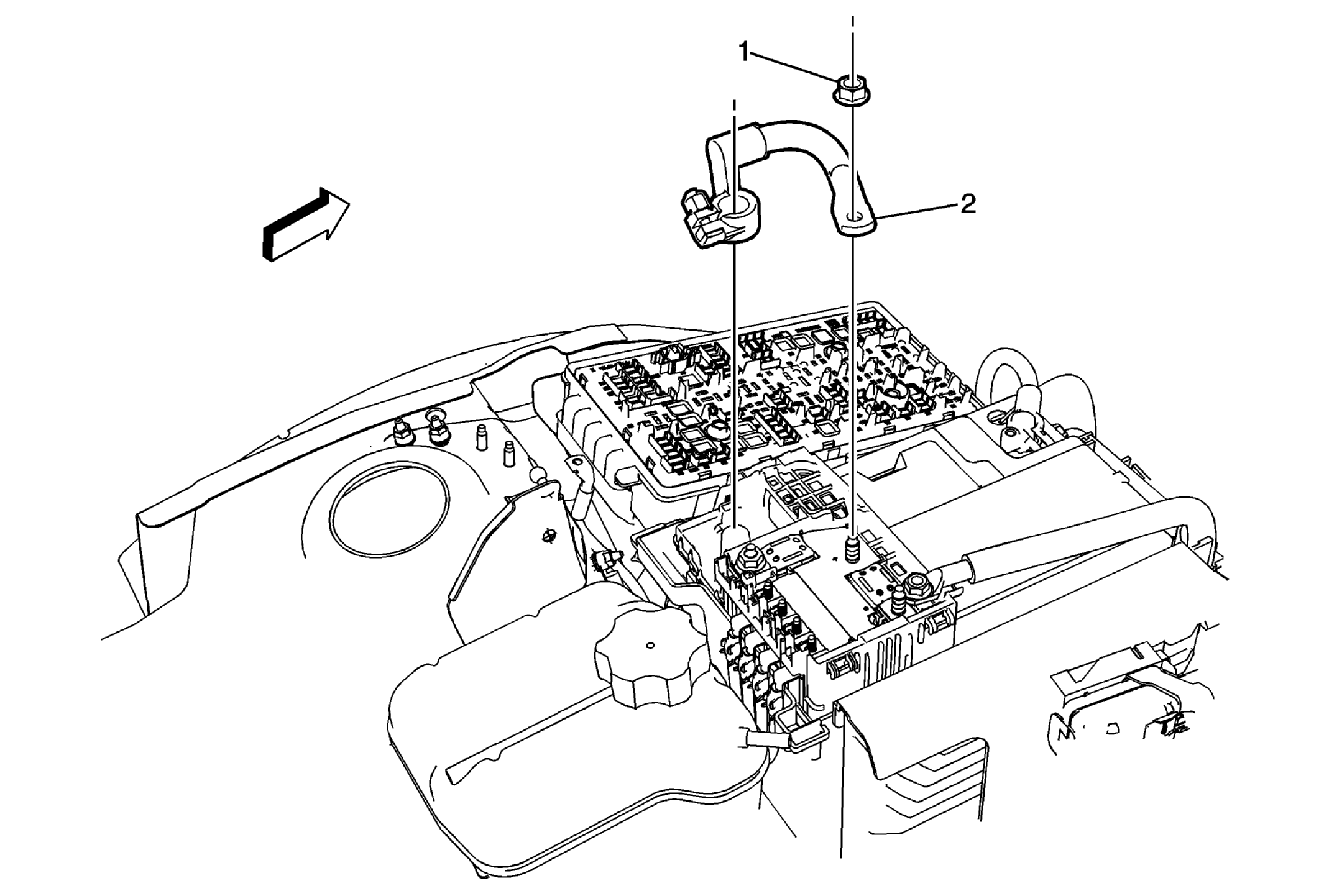 1

2