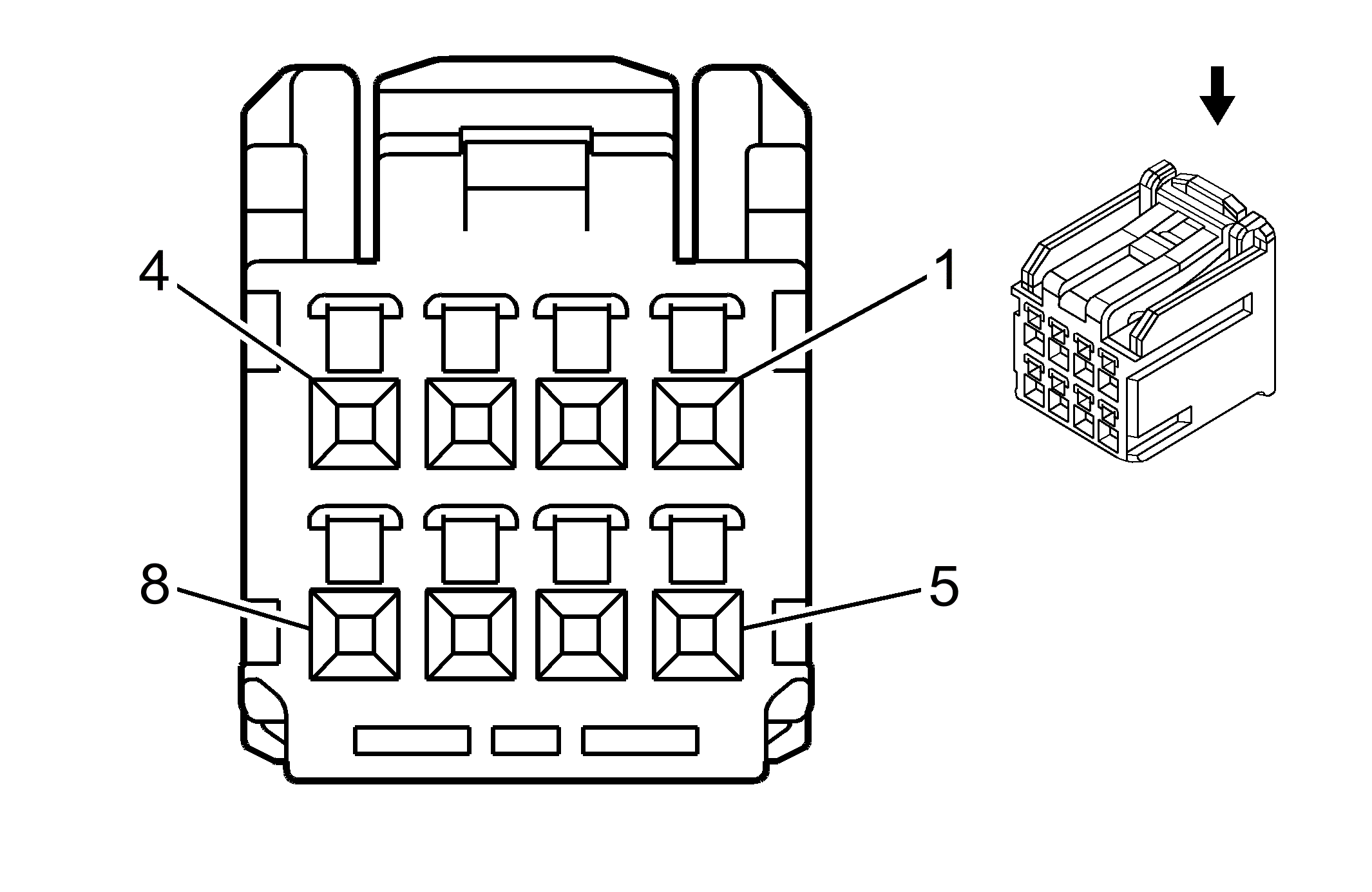 4
1
8
5