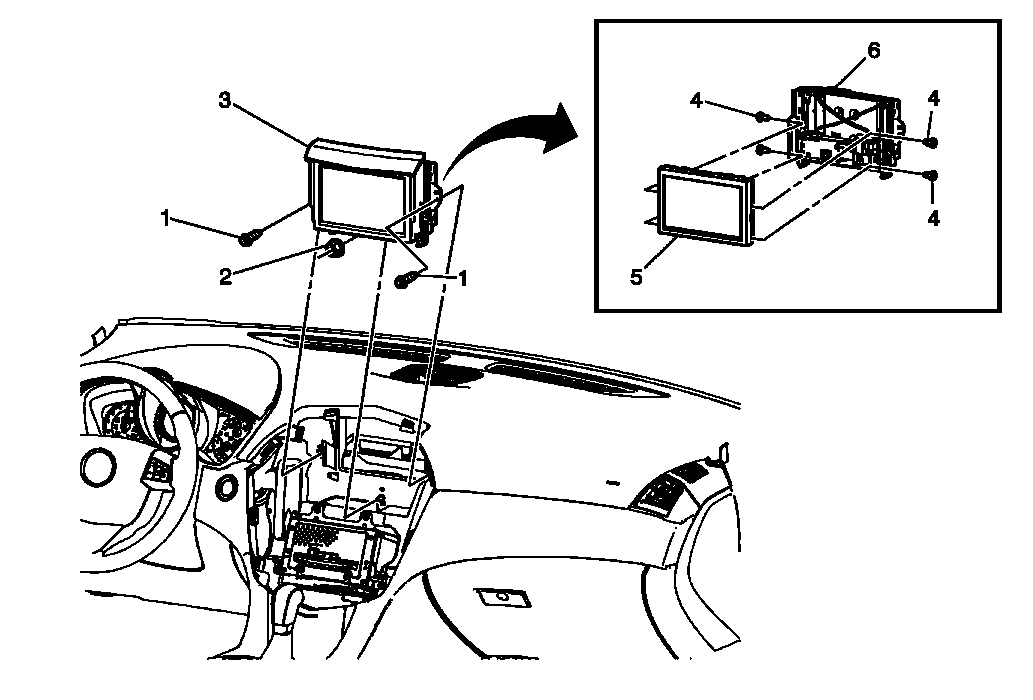 3
1
2
1
6
4
4
4
5