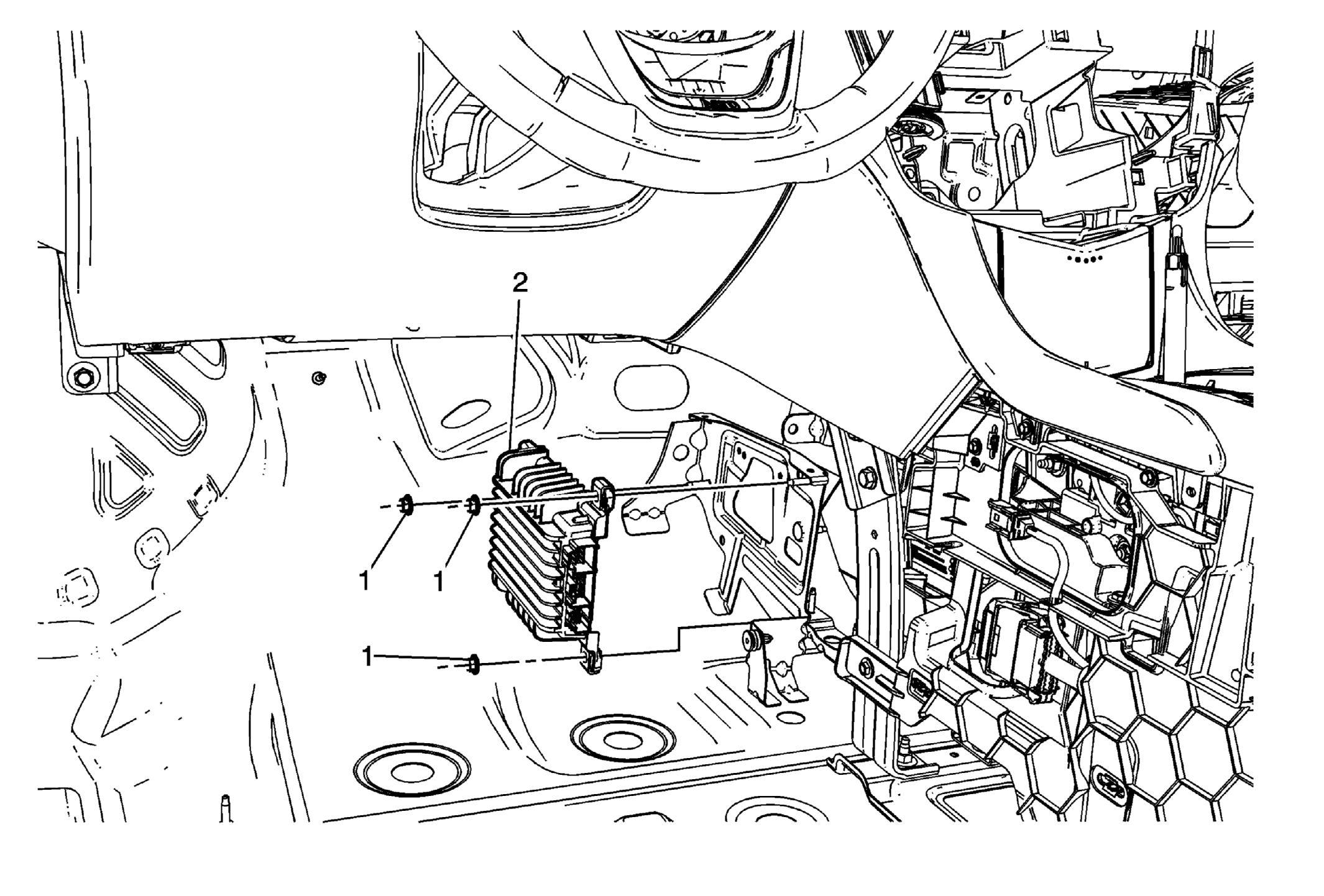 2

1
1

1