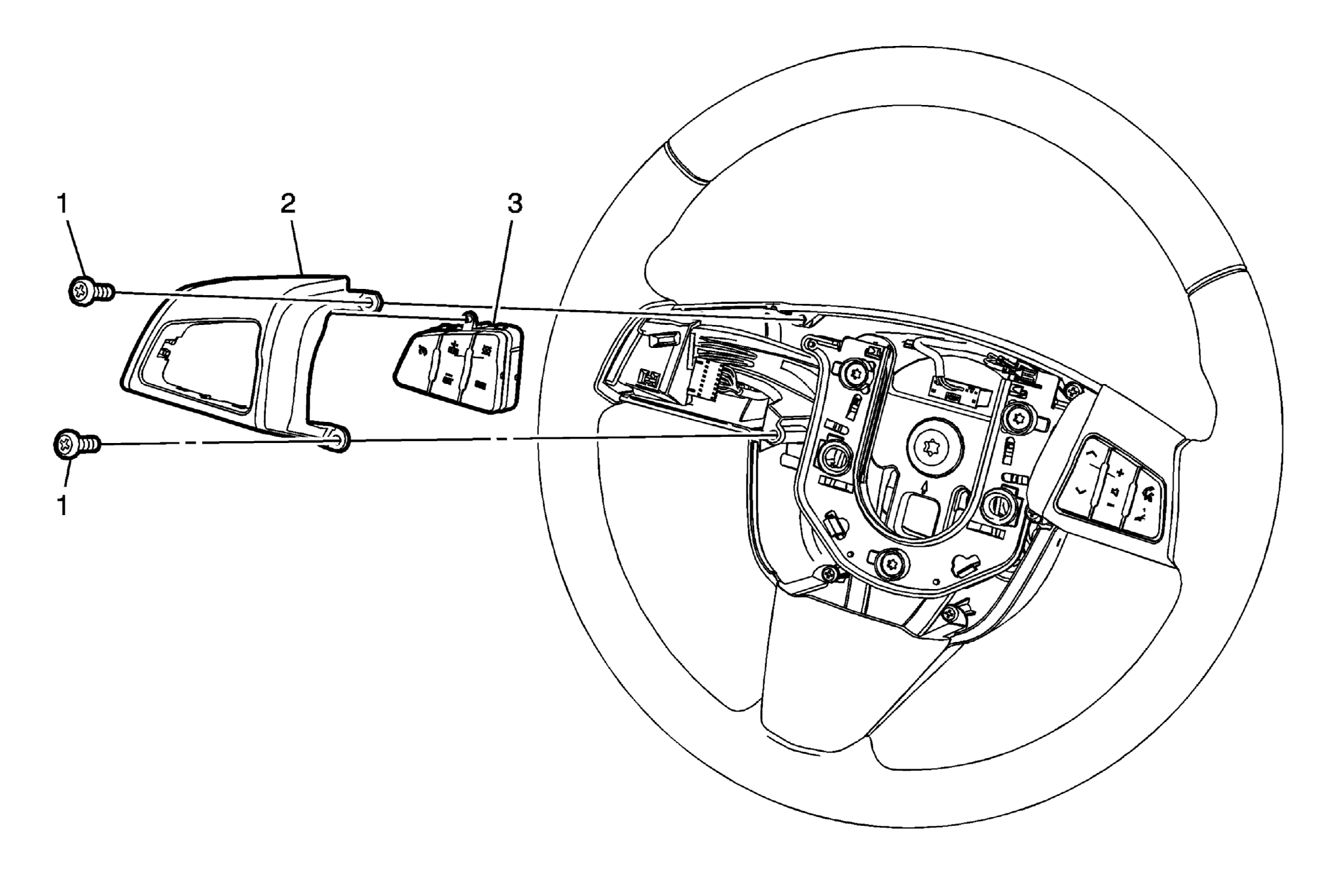 1
2
3
1