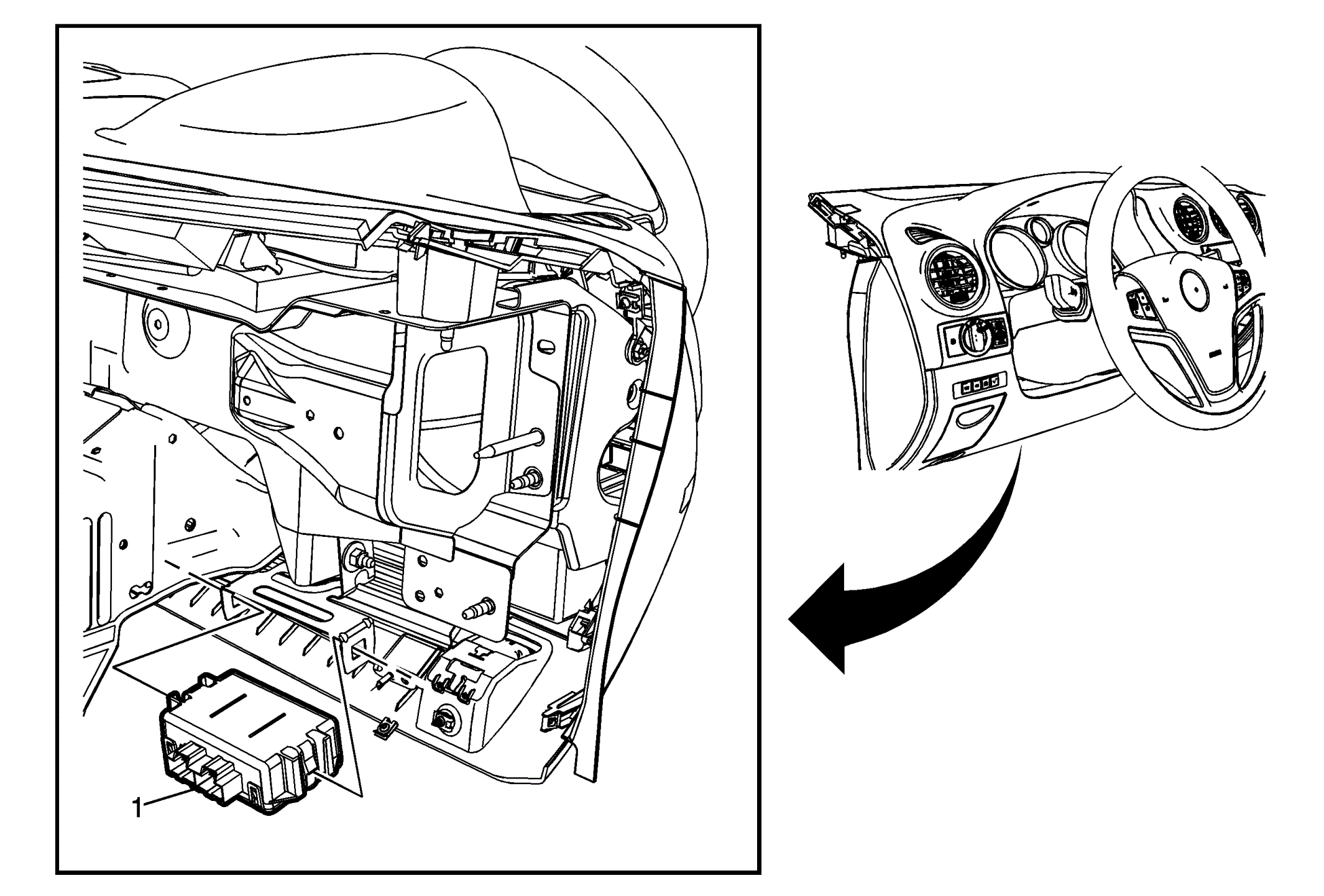 1