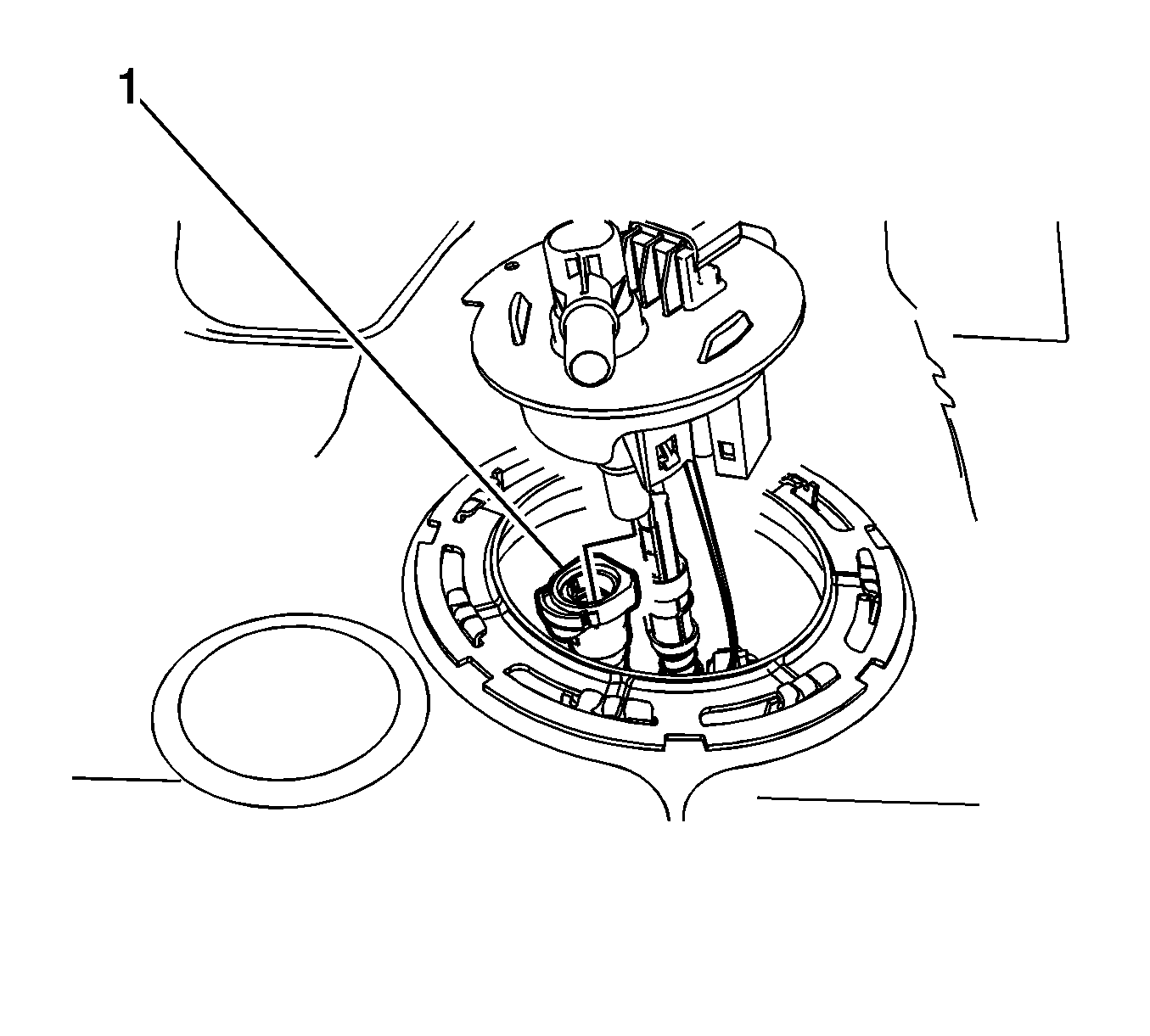 1