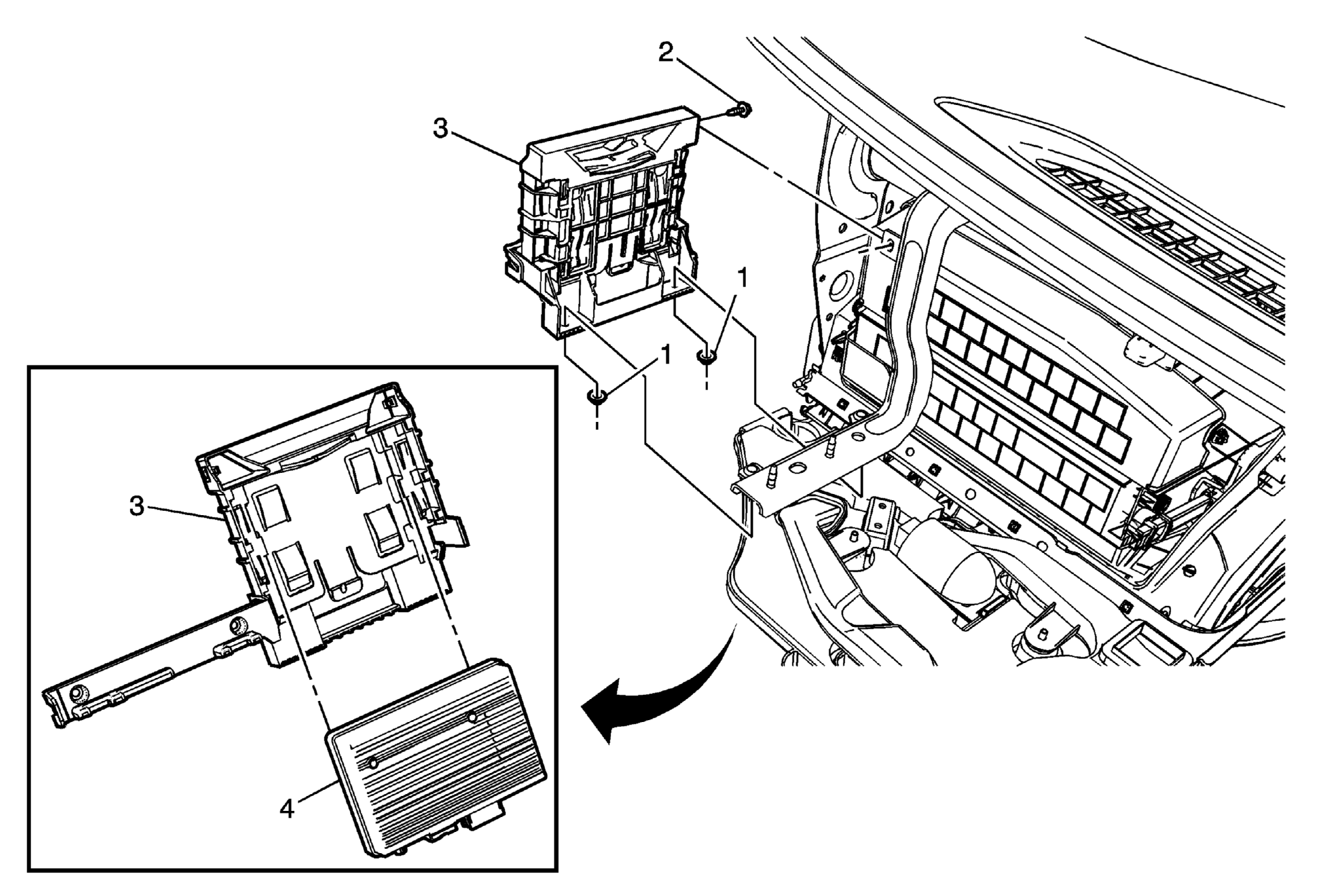 2
3
1
1
3
4