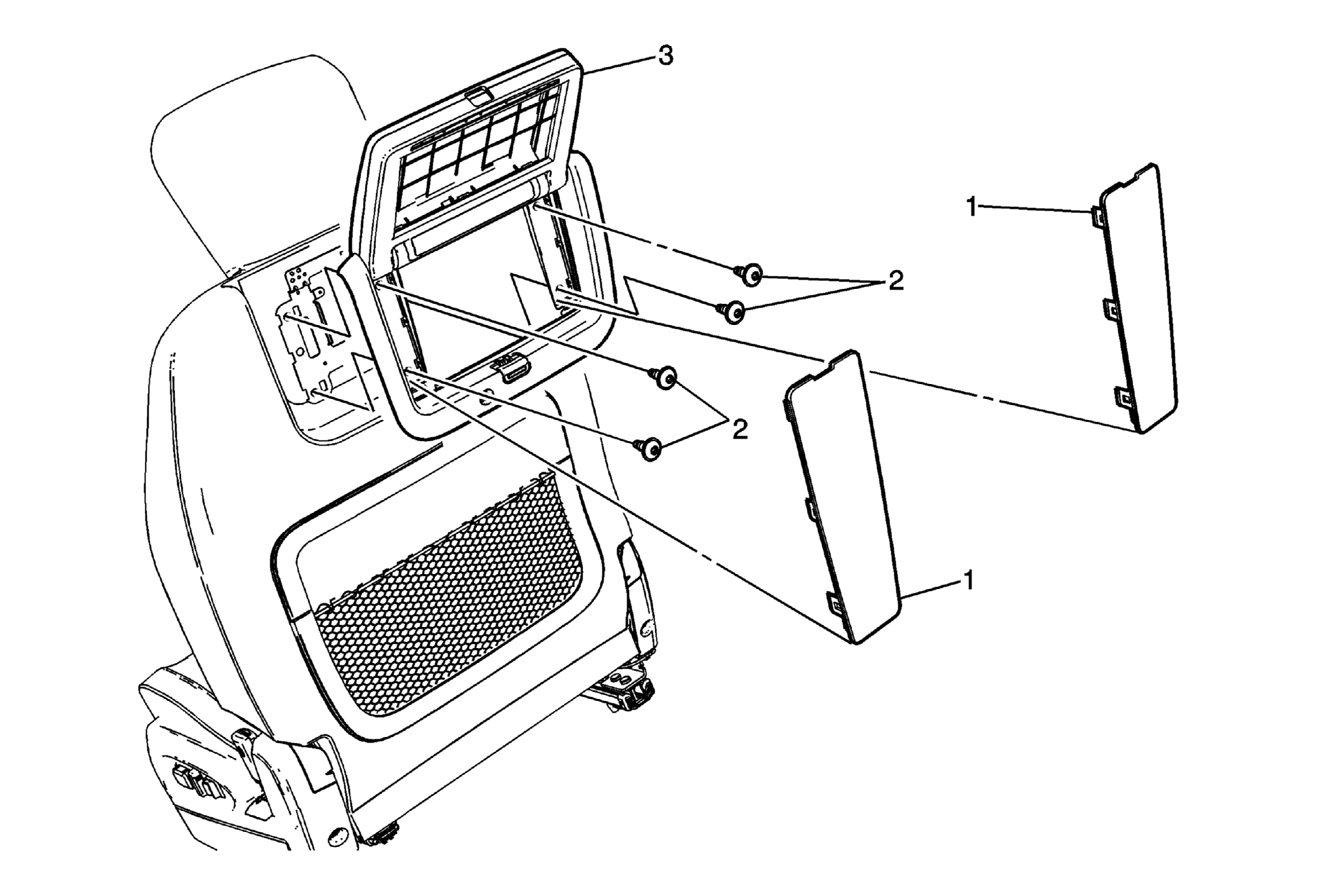 3
1
2
2
1