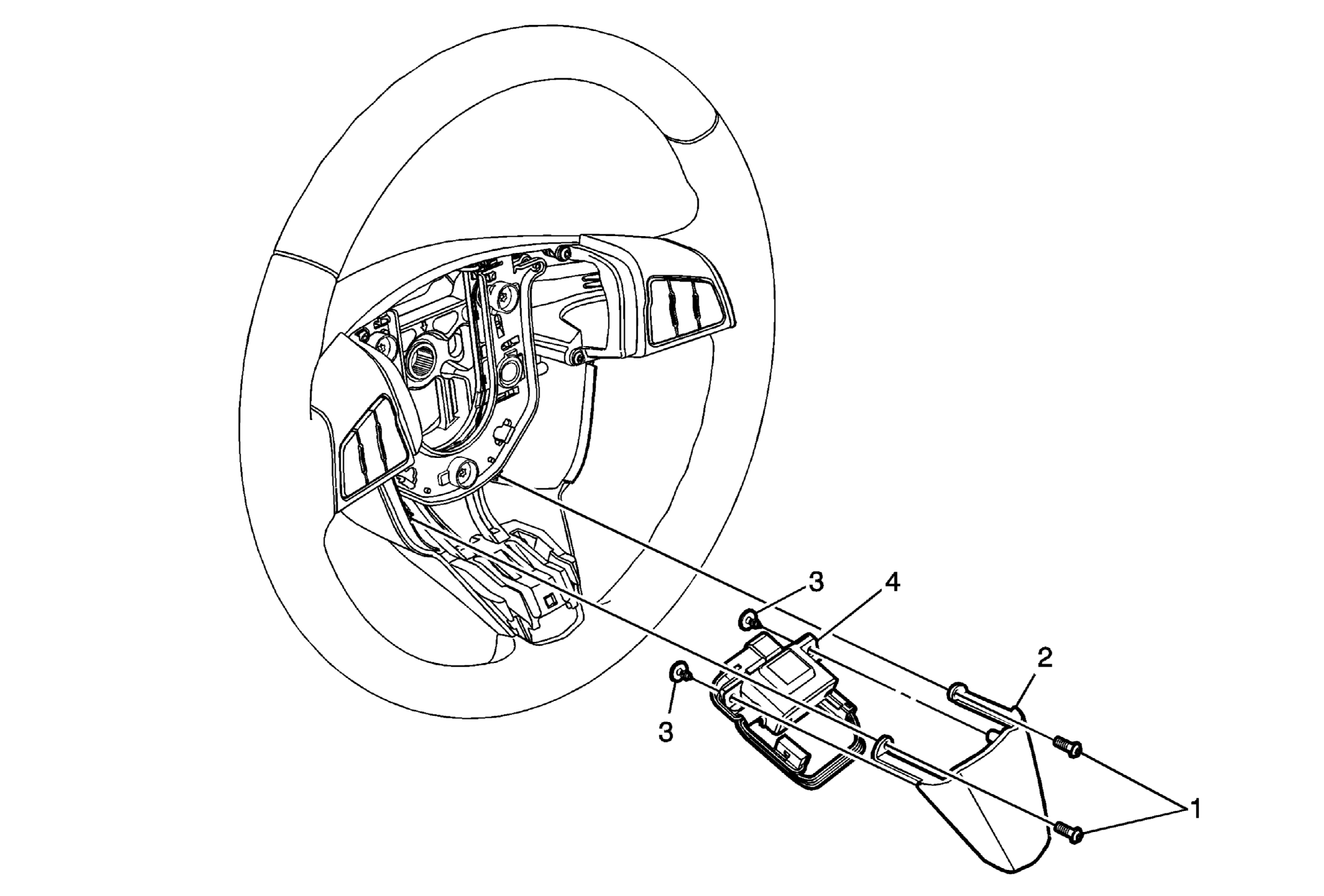 3
4
2
3
1