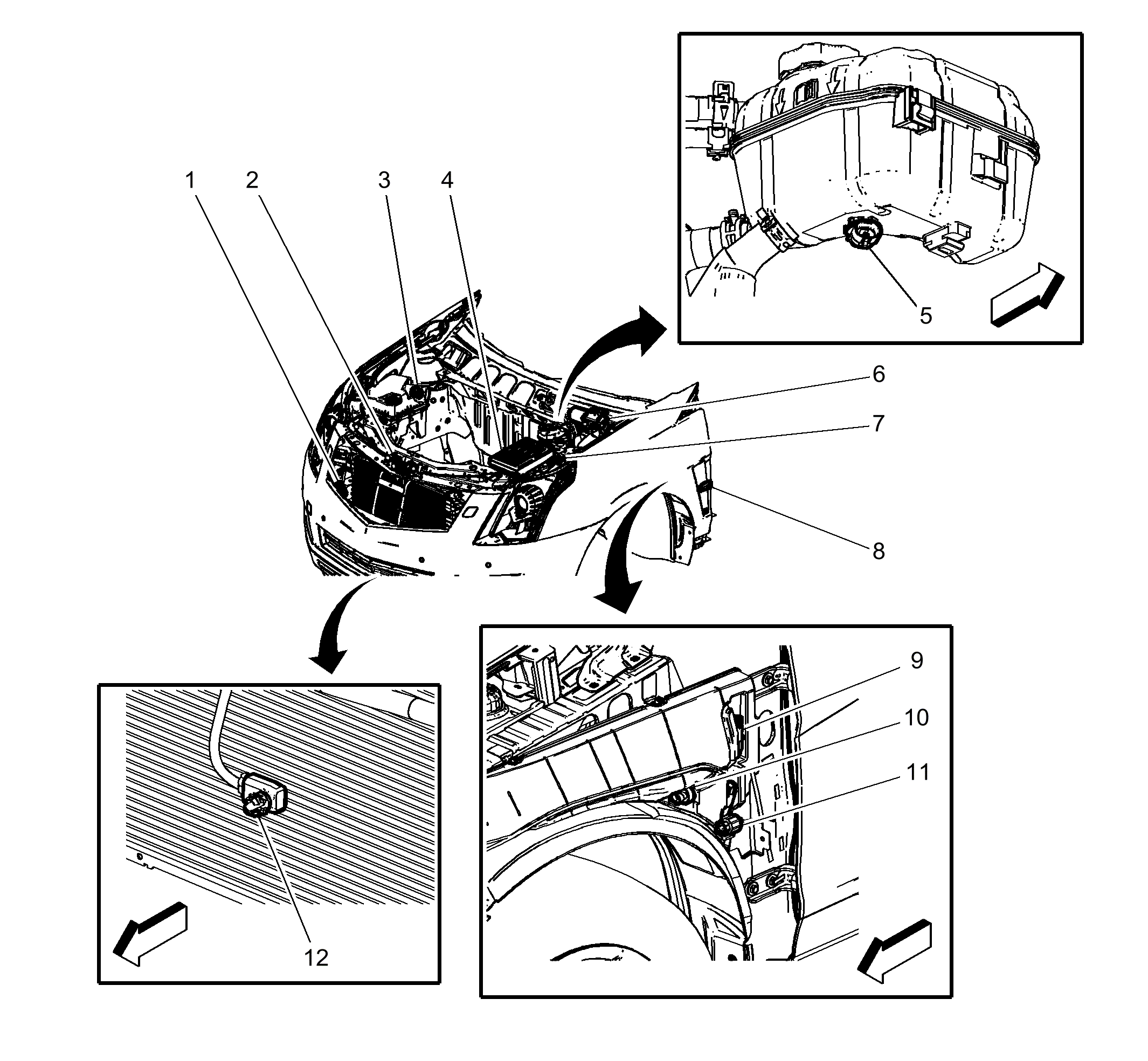 1
2
3
4
5
6
7
8
9
10
11
12