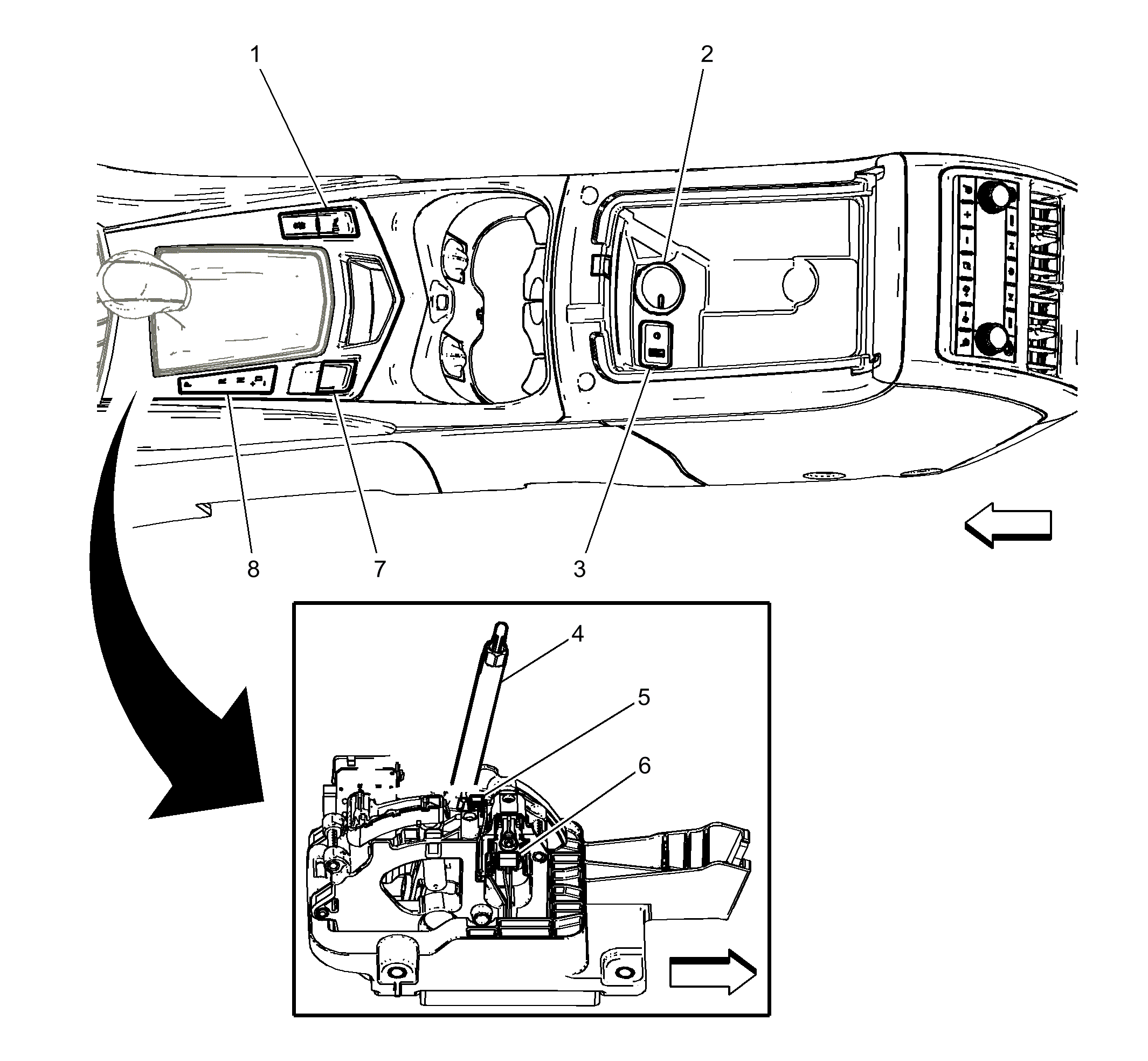 1
2
8
7
3
4
5
6