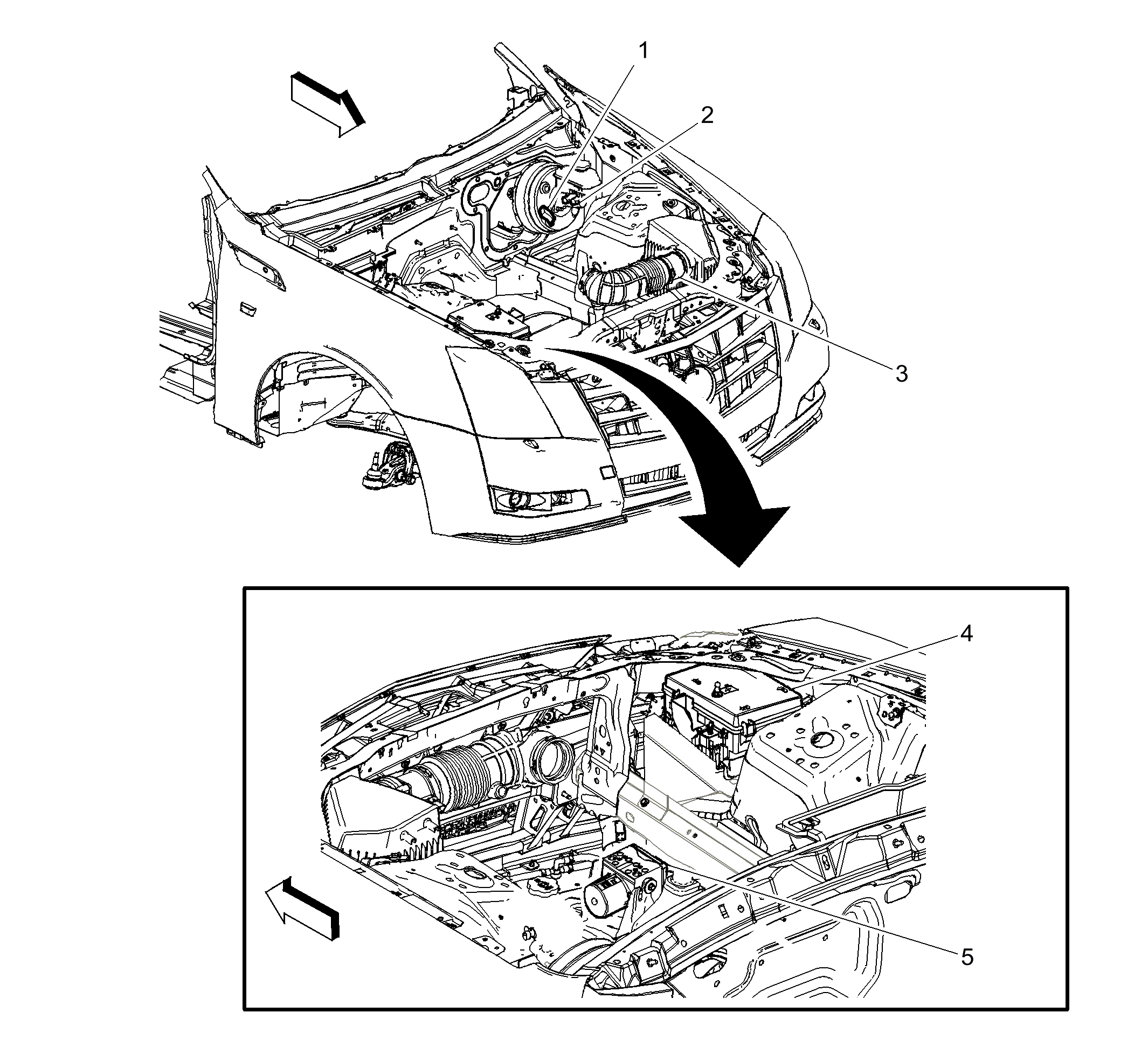 1
2
3
4
5