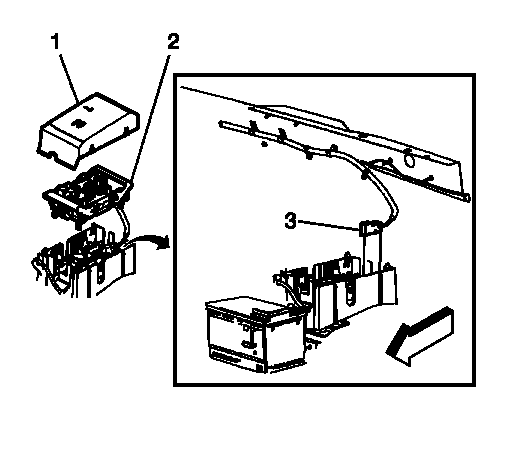 1
2
3