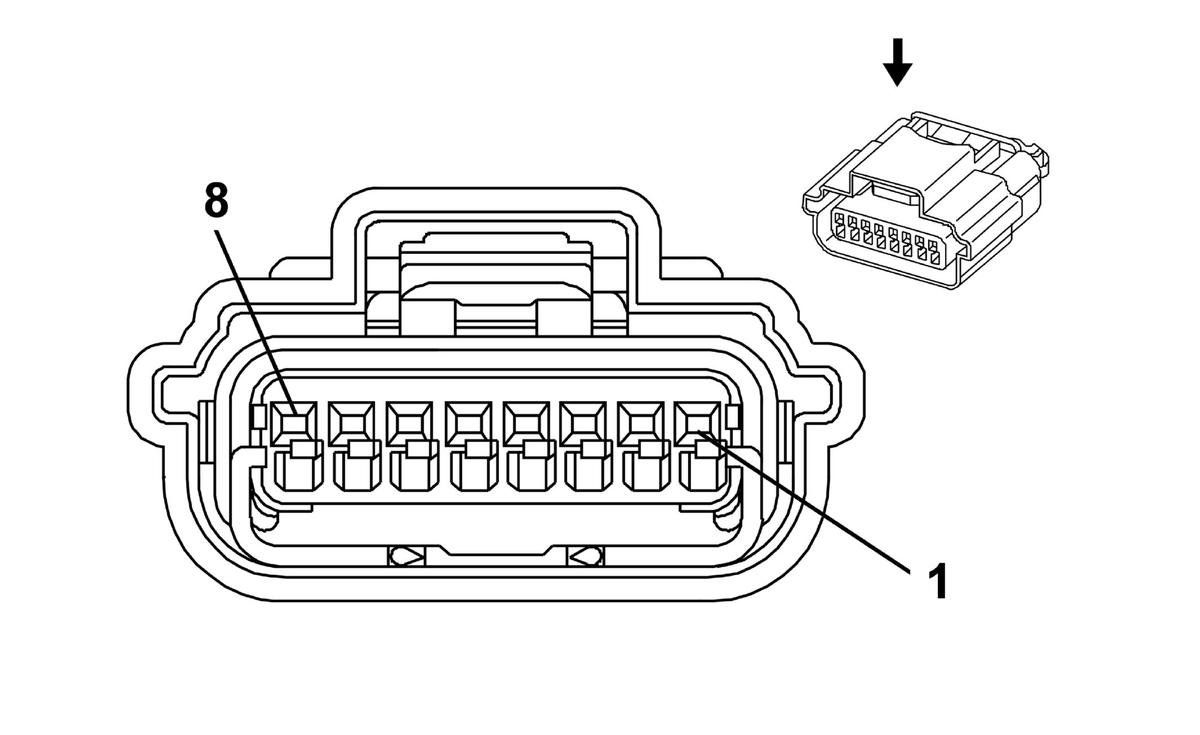 8

1