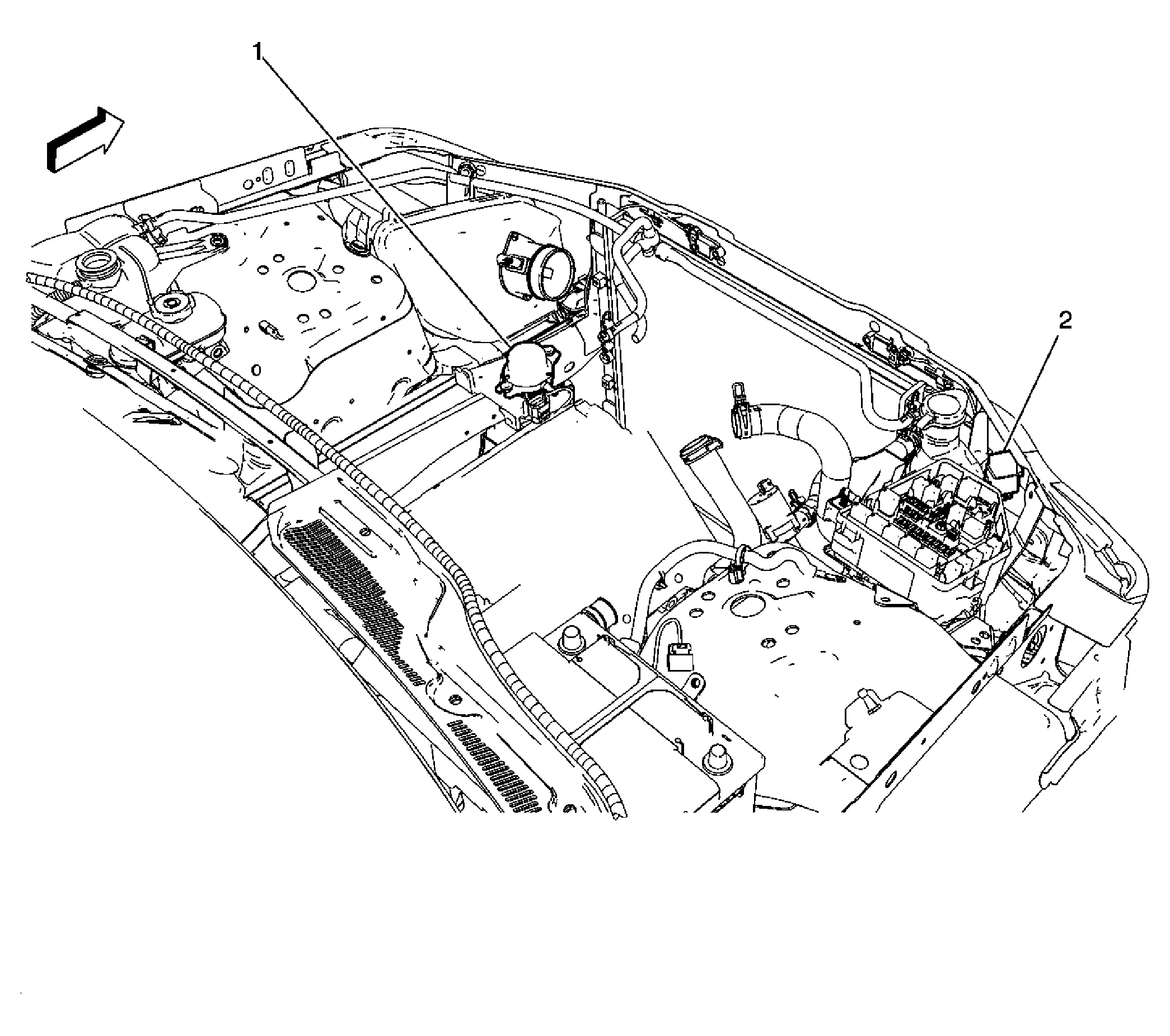 1

2