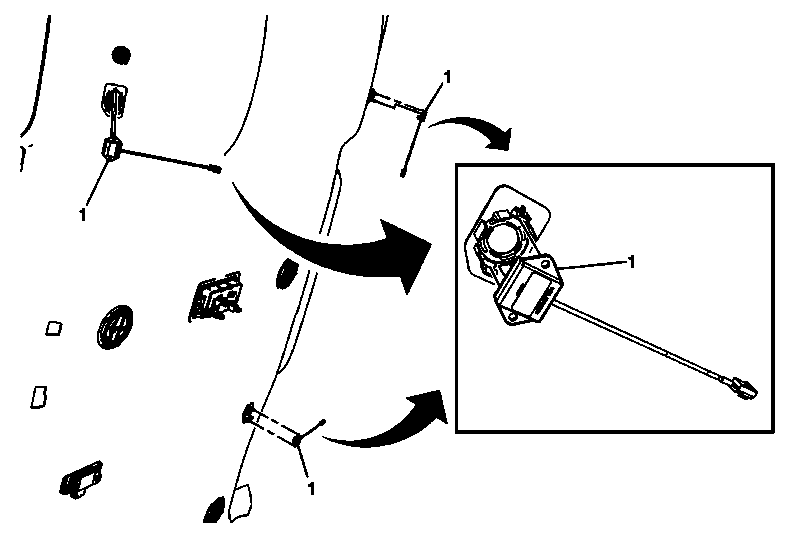 1
1
1
1