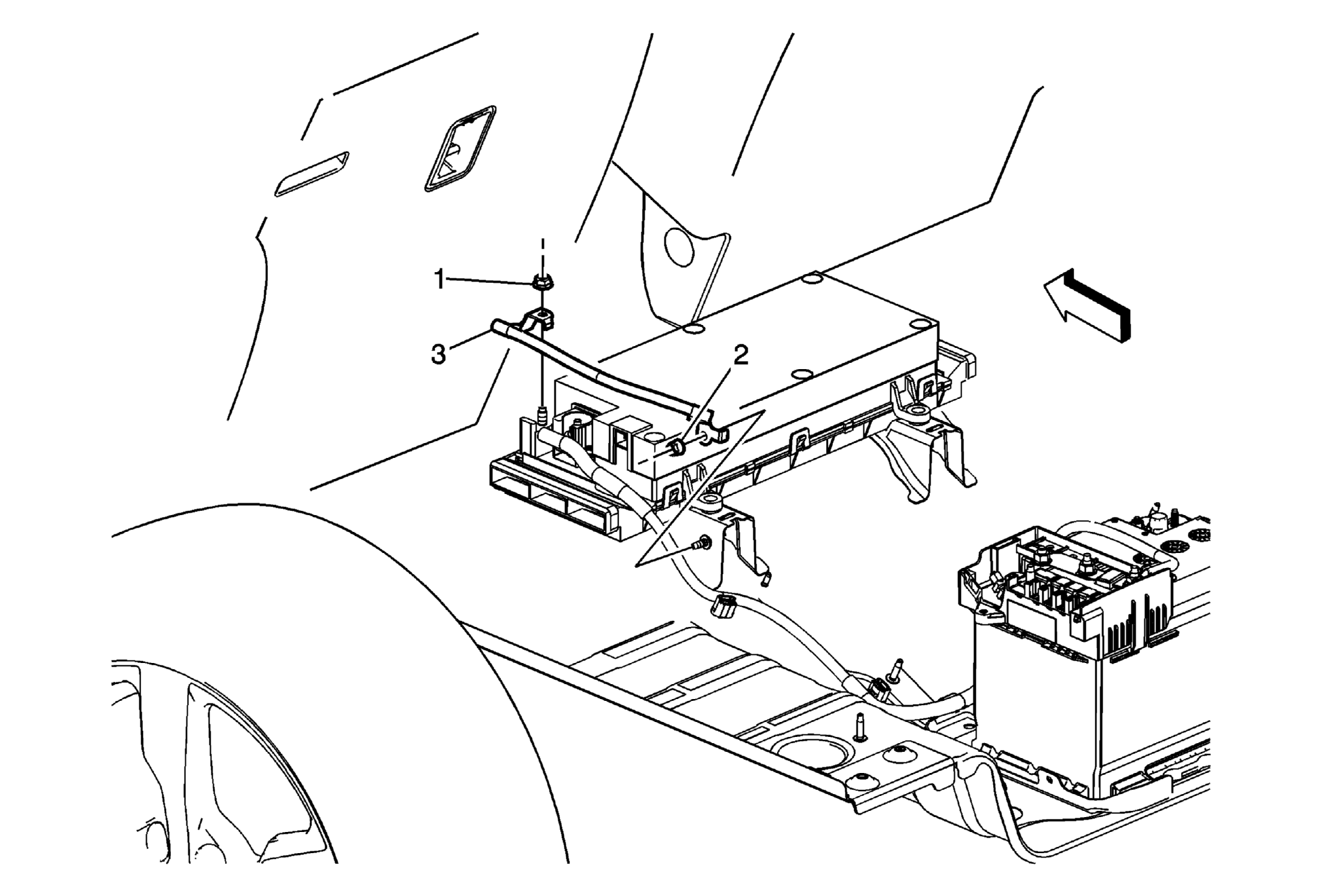 1
3
2