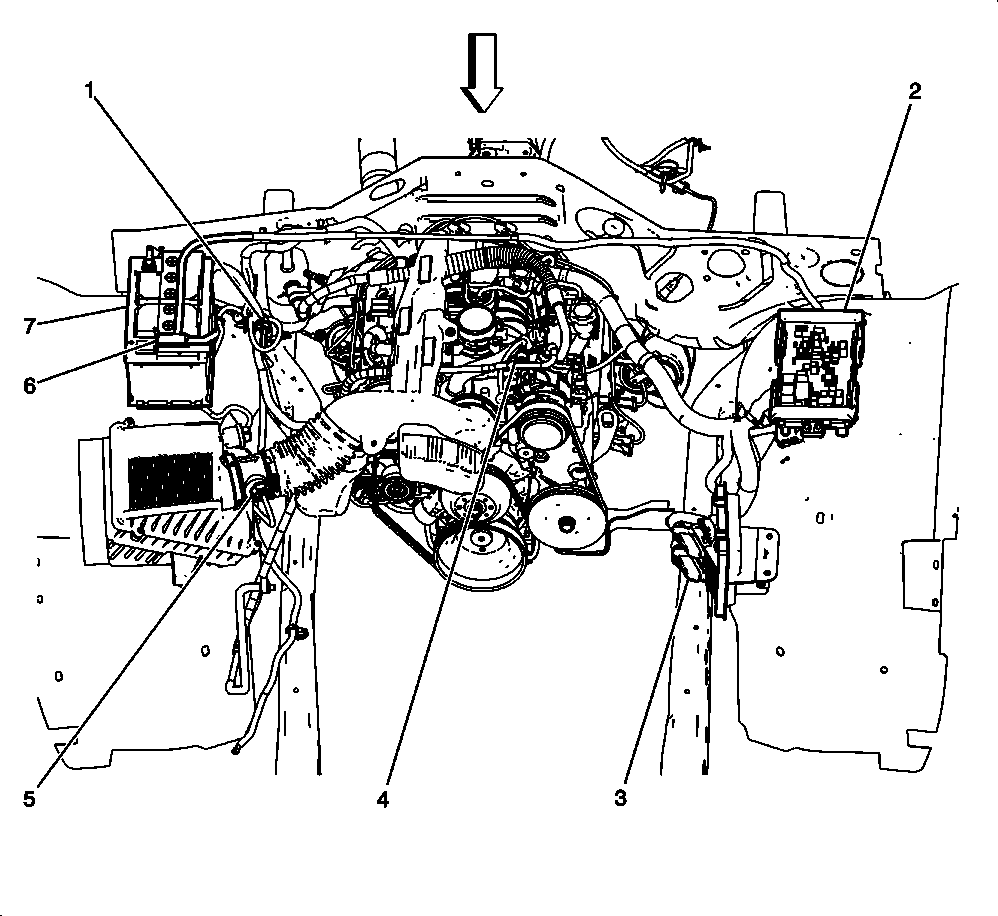 1
2
7
6
5
4
3