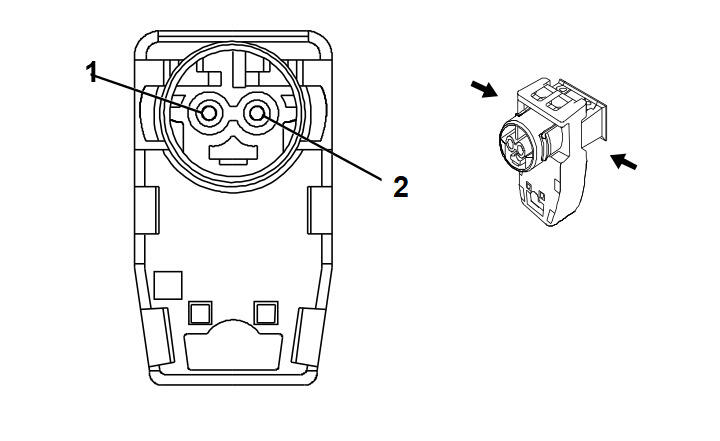 1

2