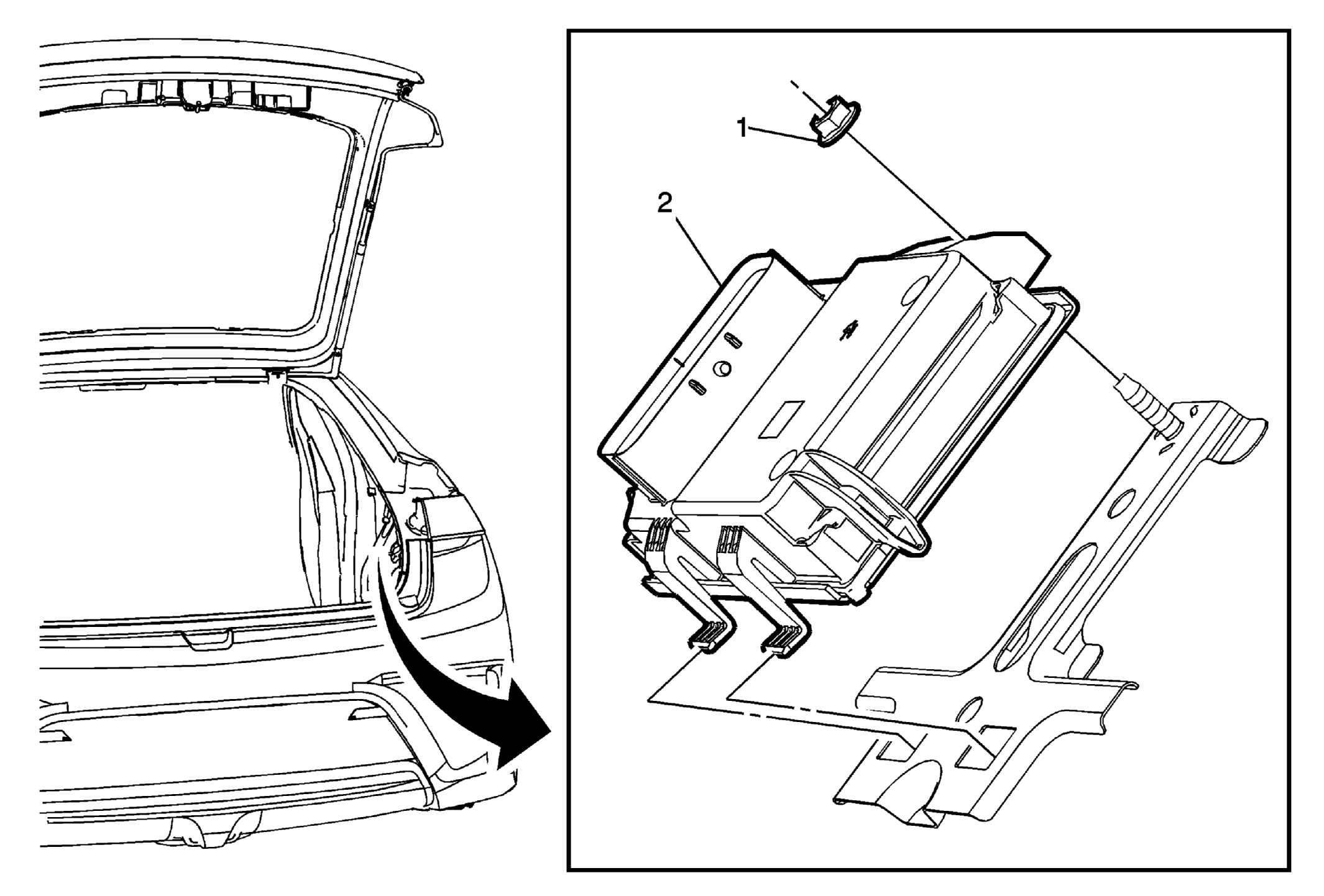 1
2