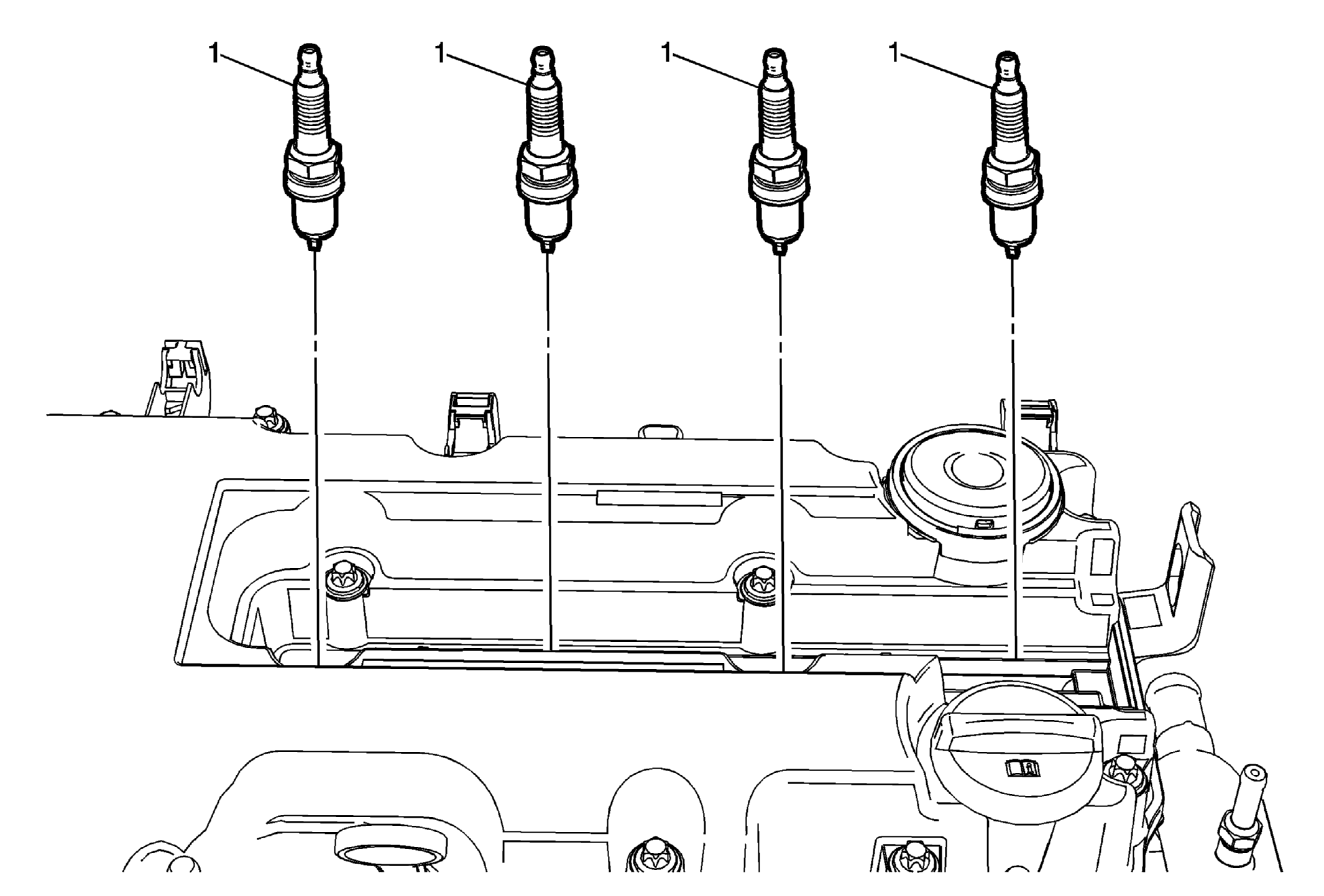 1 1 1 1