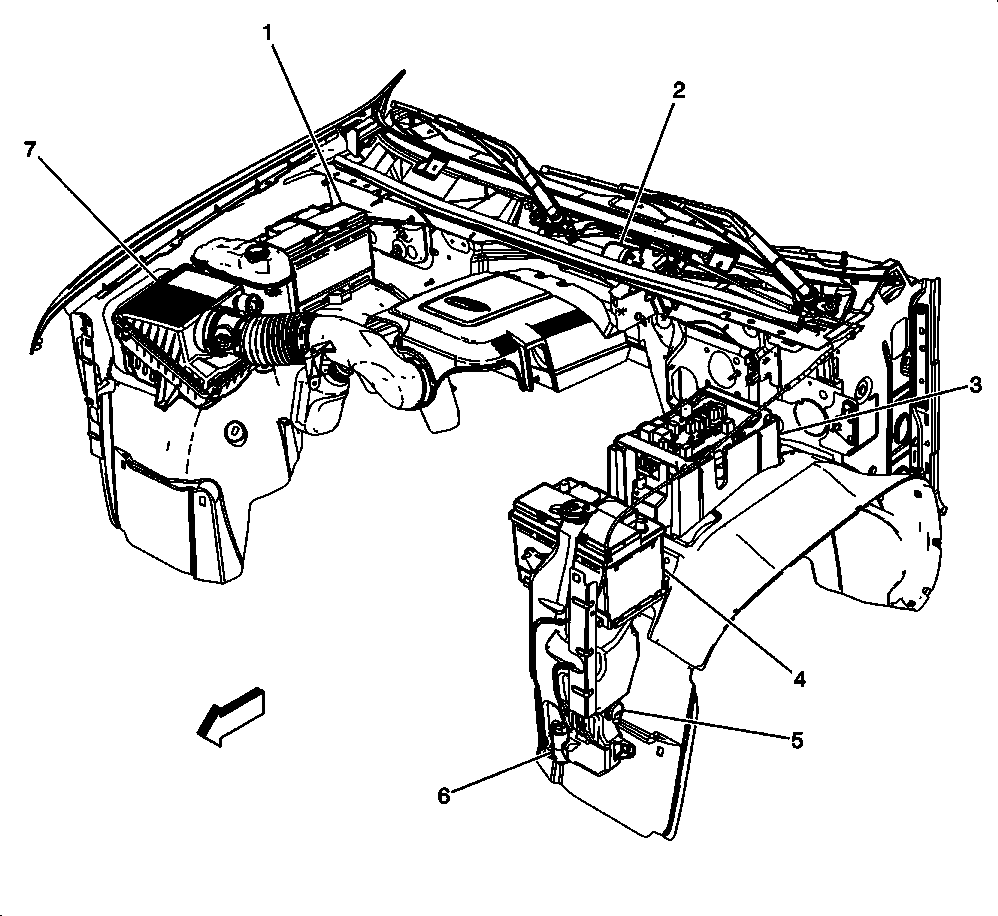 1
2
7
3
4
5
6