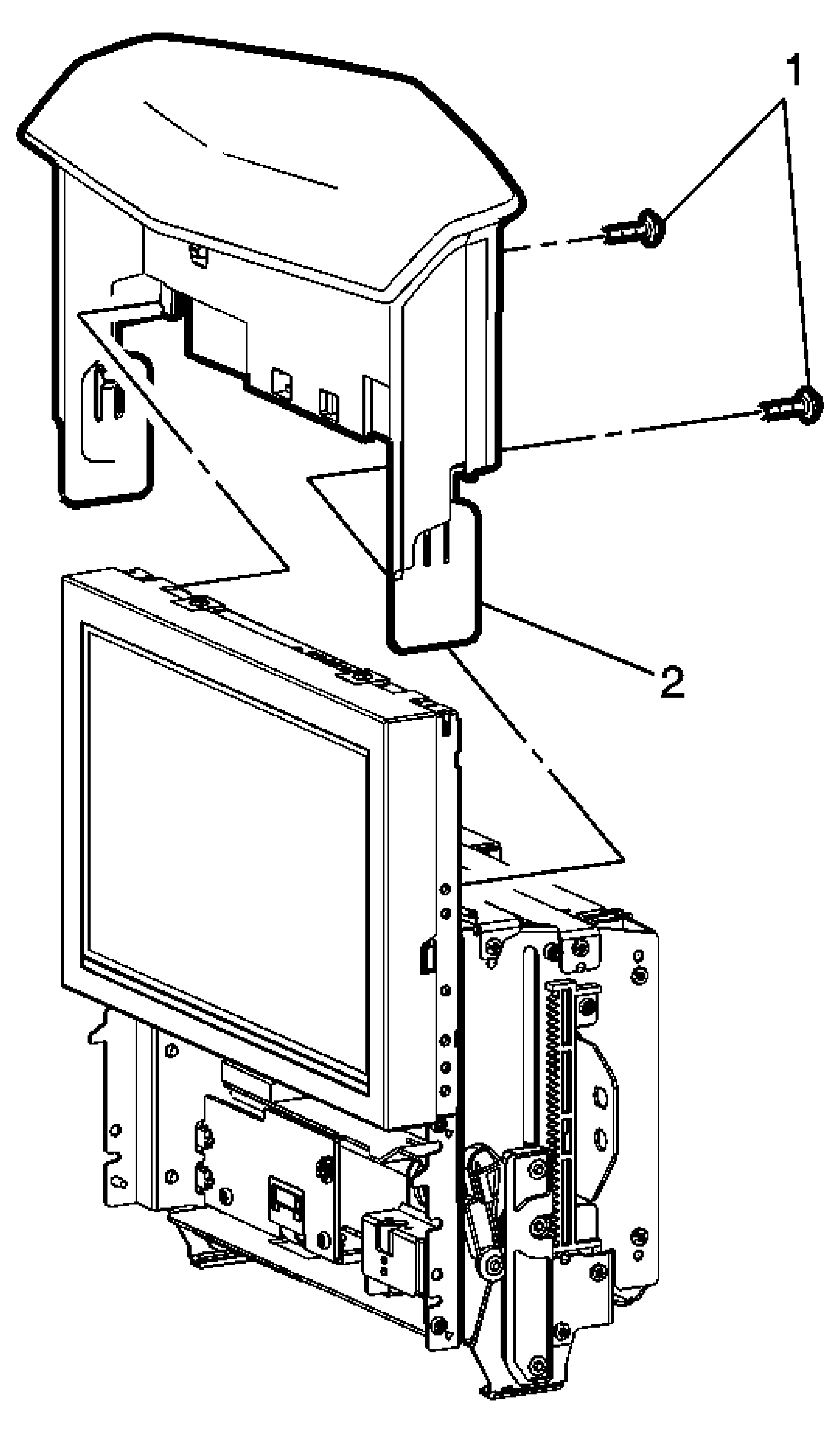 1
2