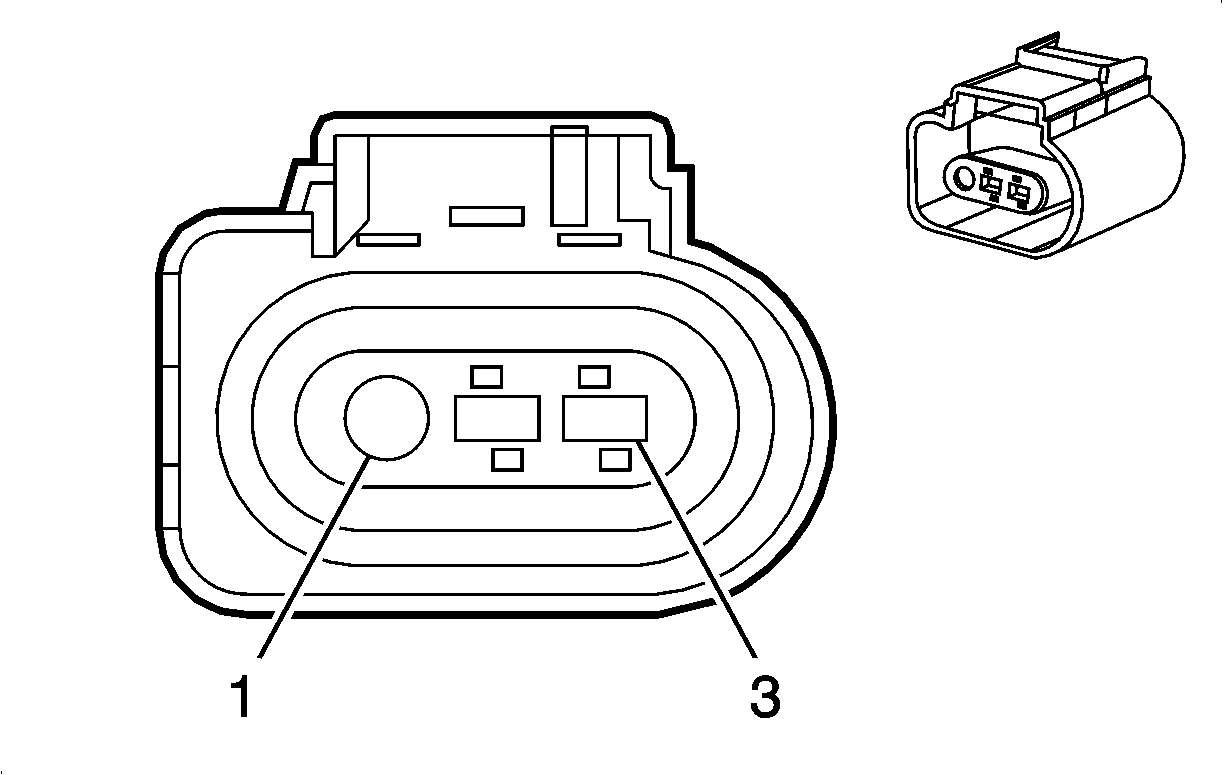 1
3